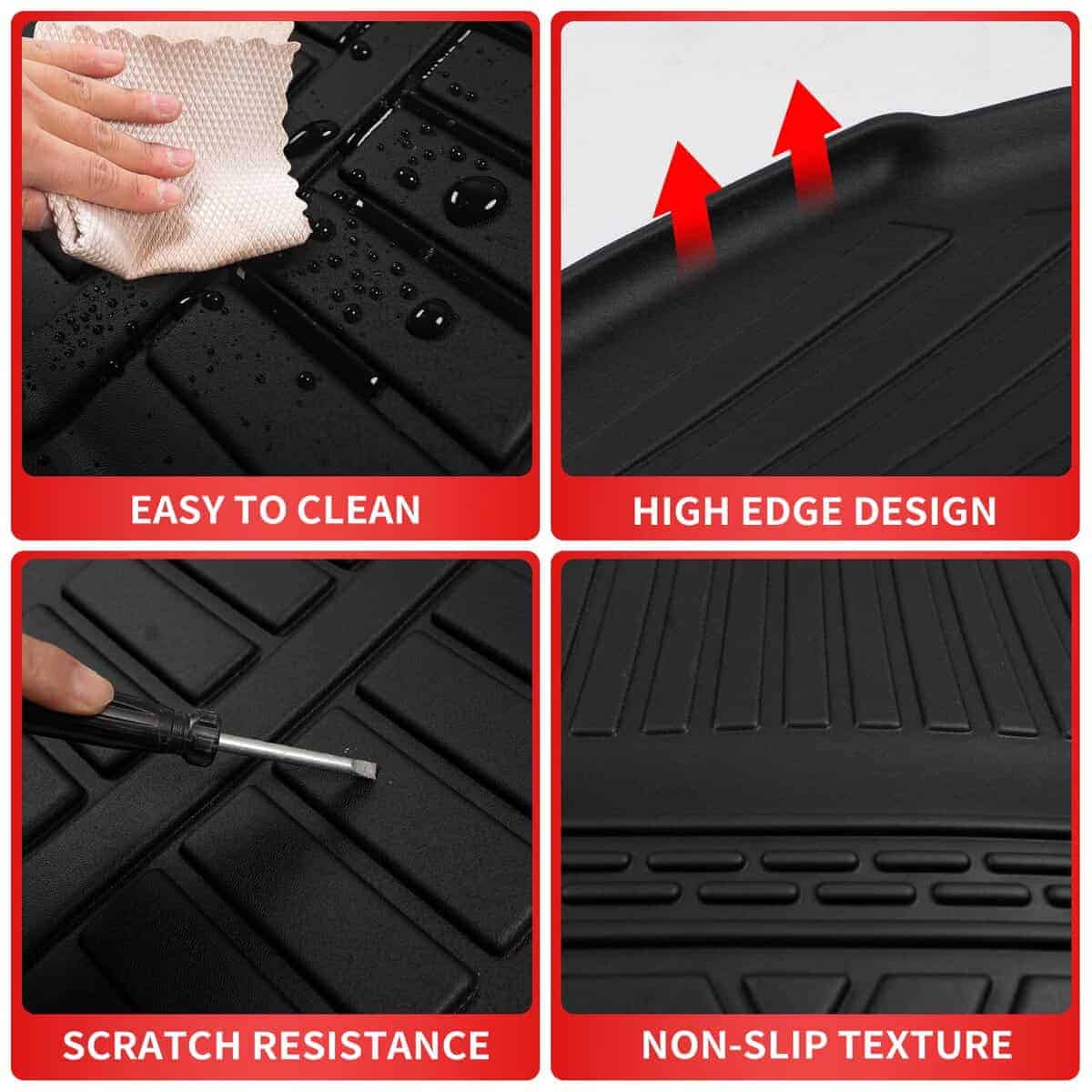 EASY TO CLEAN

HIGH EDGE DESIGN

SCRATCH RESISTANCE

NON-SLIP TEXTURE