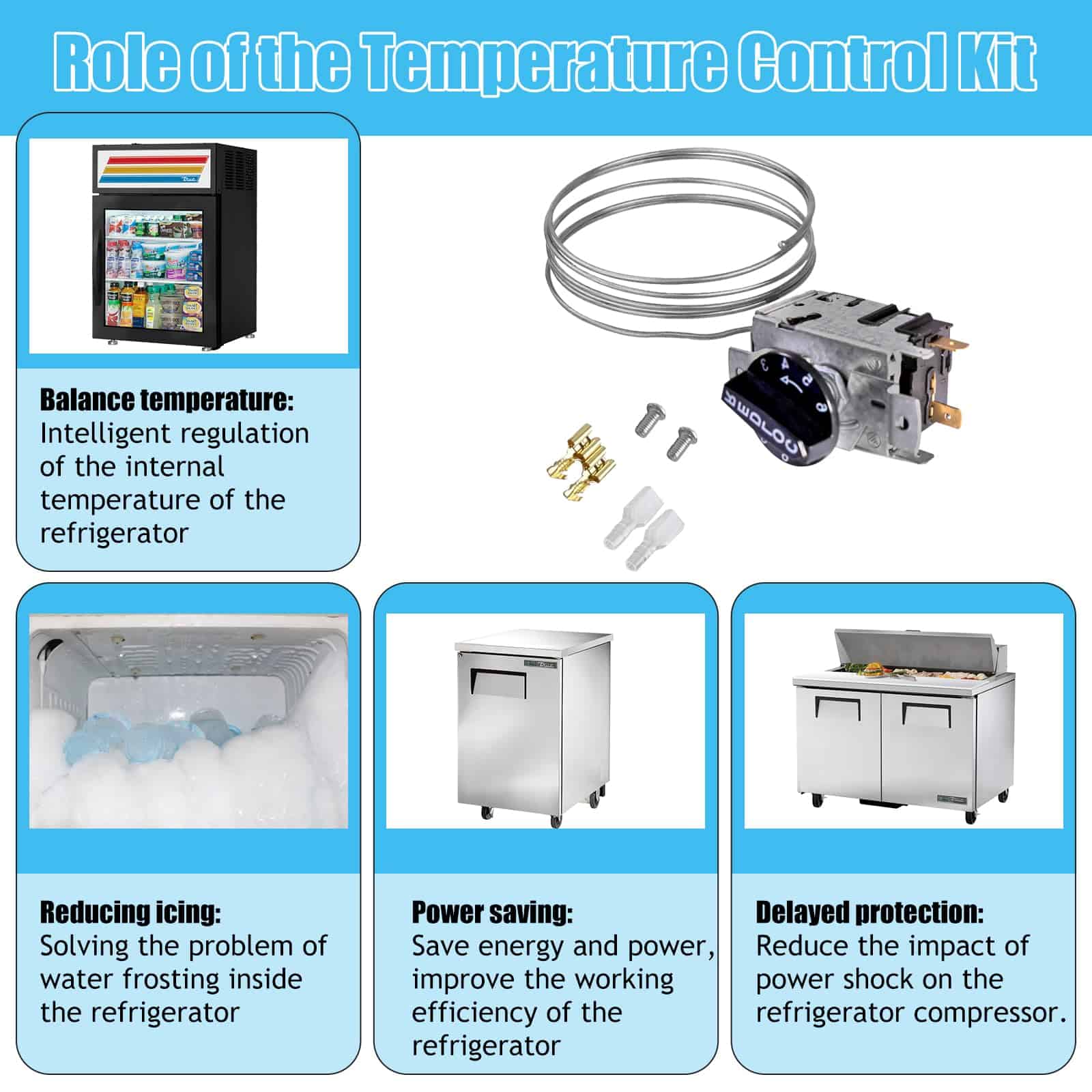 Role of the Temperature Control Kit

Balance temperature:
Intelligent regulation of the internal temperature of the refrigerator

Reducing icing:
Solving the problem of water frosting inside the refrigerator

Power saving:
Save energy and power, improve the working efficiency of the refrigerator

Delayed protection:
Reduce the impact of power shock on the refrigerator compressor.