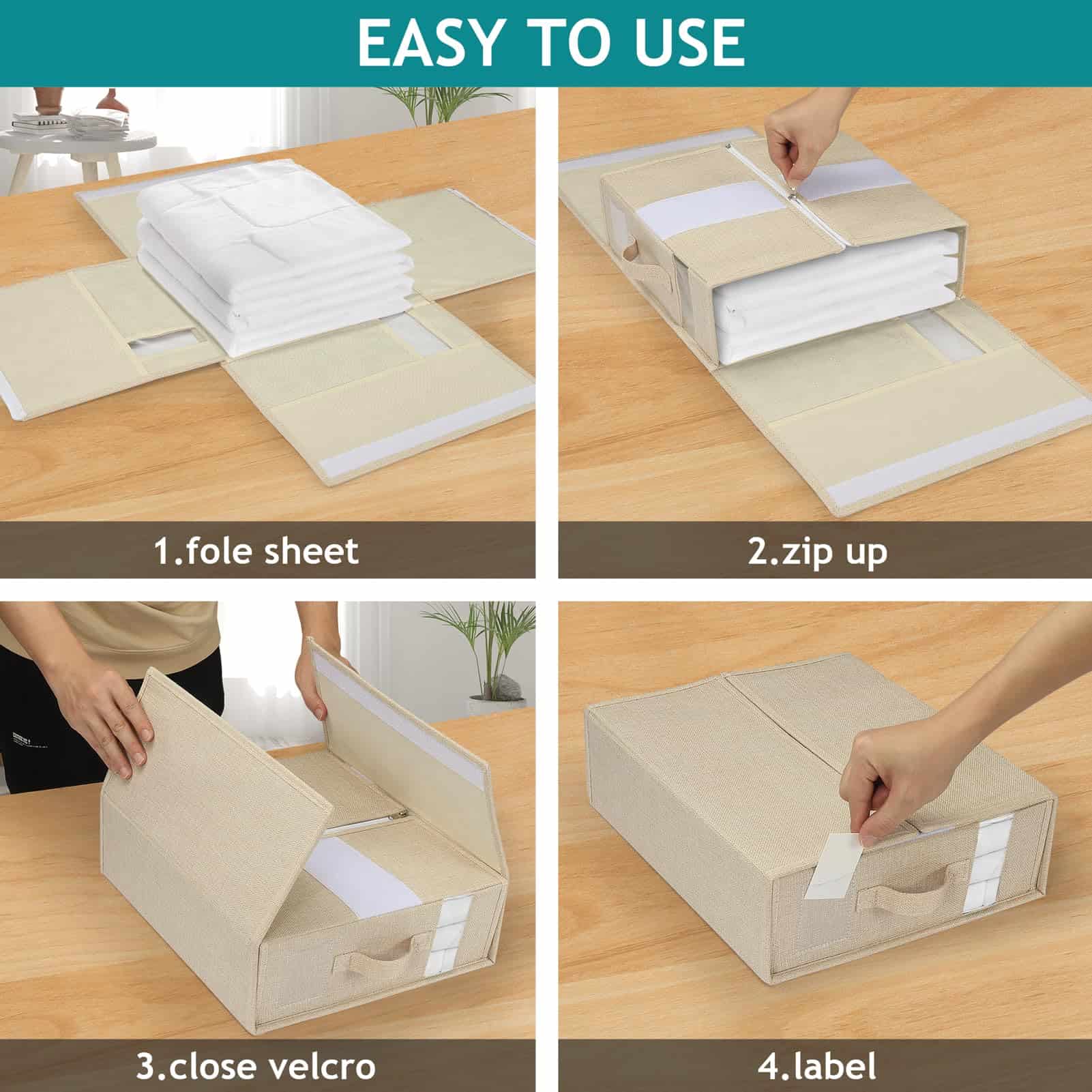 EASY TO USE

1.fole sheet

2.zip up

3.close velcro

4.label