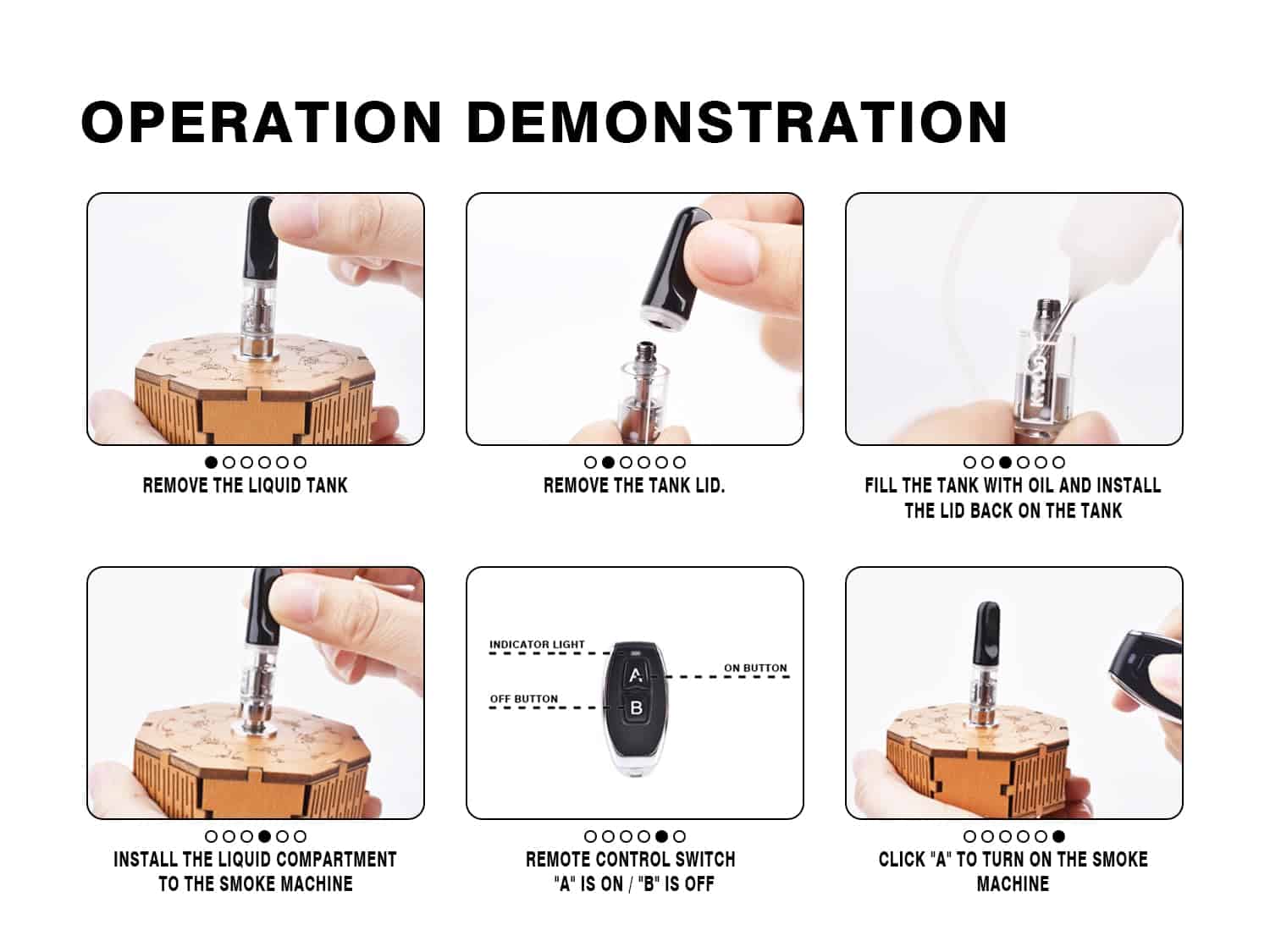 OPERATION DEMONSTRATION

REMOVE THE LIQUID TANK

REMOVE THE TANK LID.

FILL THE TANK WITH OIL AND INSTALL THE LID BACK ON THE TANK

INSTALL THE LIQUID COMPARTMENT TO THE SMOKE MACHINE

INDICATOR LIGHT
OFF BUTTON
ON BUTTON
A
B

REMOTE CONTROL SWITCH "A" IS ON / "B" IS OFF

CLICK "A" TO TURN ON THE SMOKE MACHINE