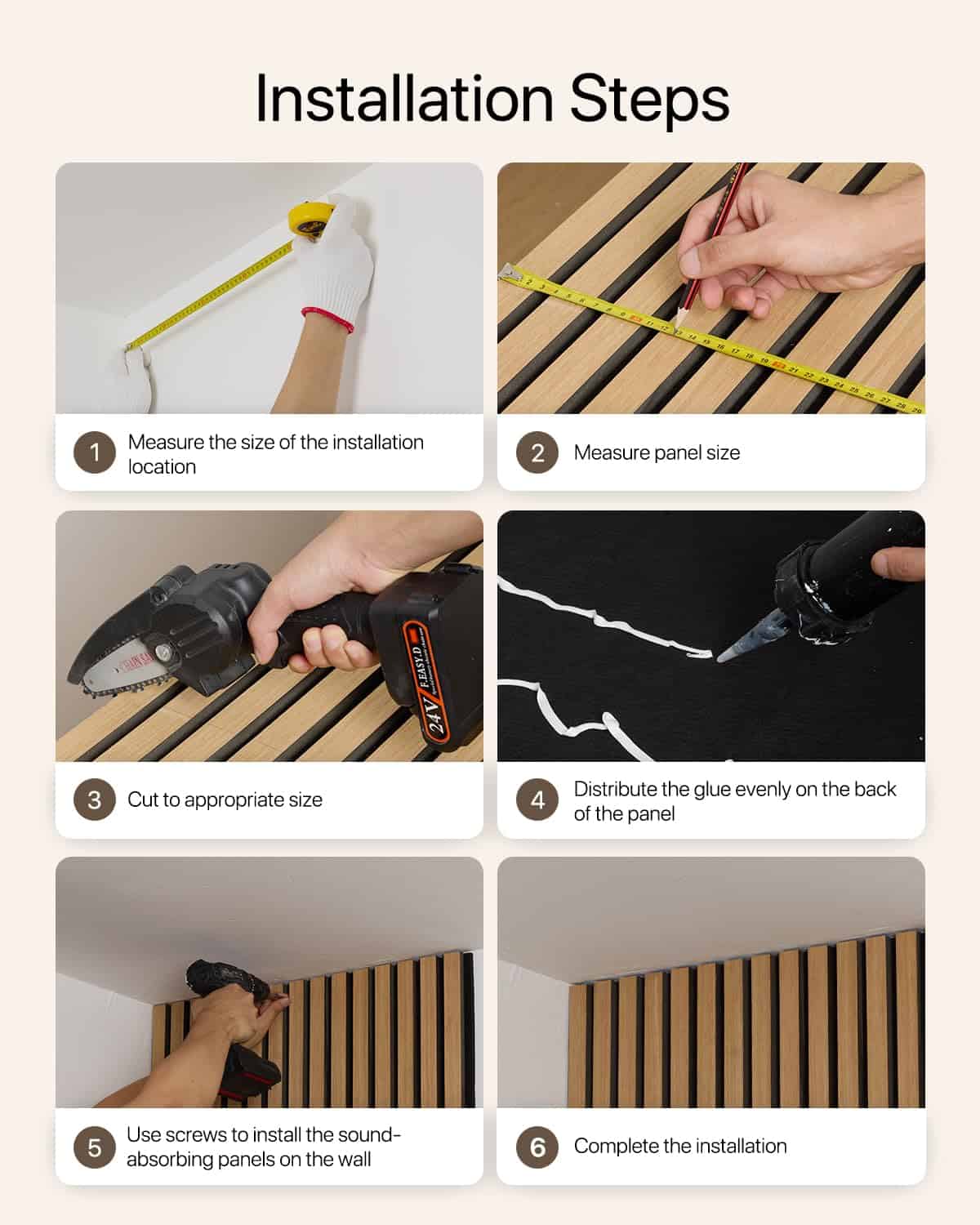 Installation Steps

1 Measure the size of the installation location

2 Measure panel size

24V F.EASY.D

3 Cut to appropriate size

4 Distribute the glue evenly on the back of the panel

5 Use screws to install the sound-absorbing panels on the wall

6 Complete the installation