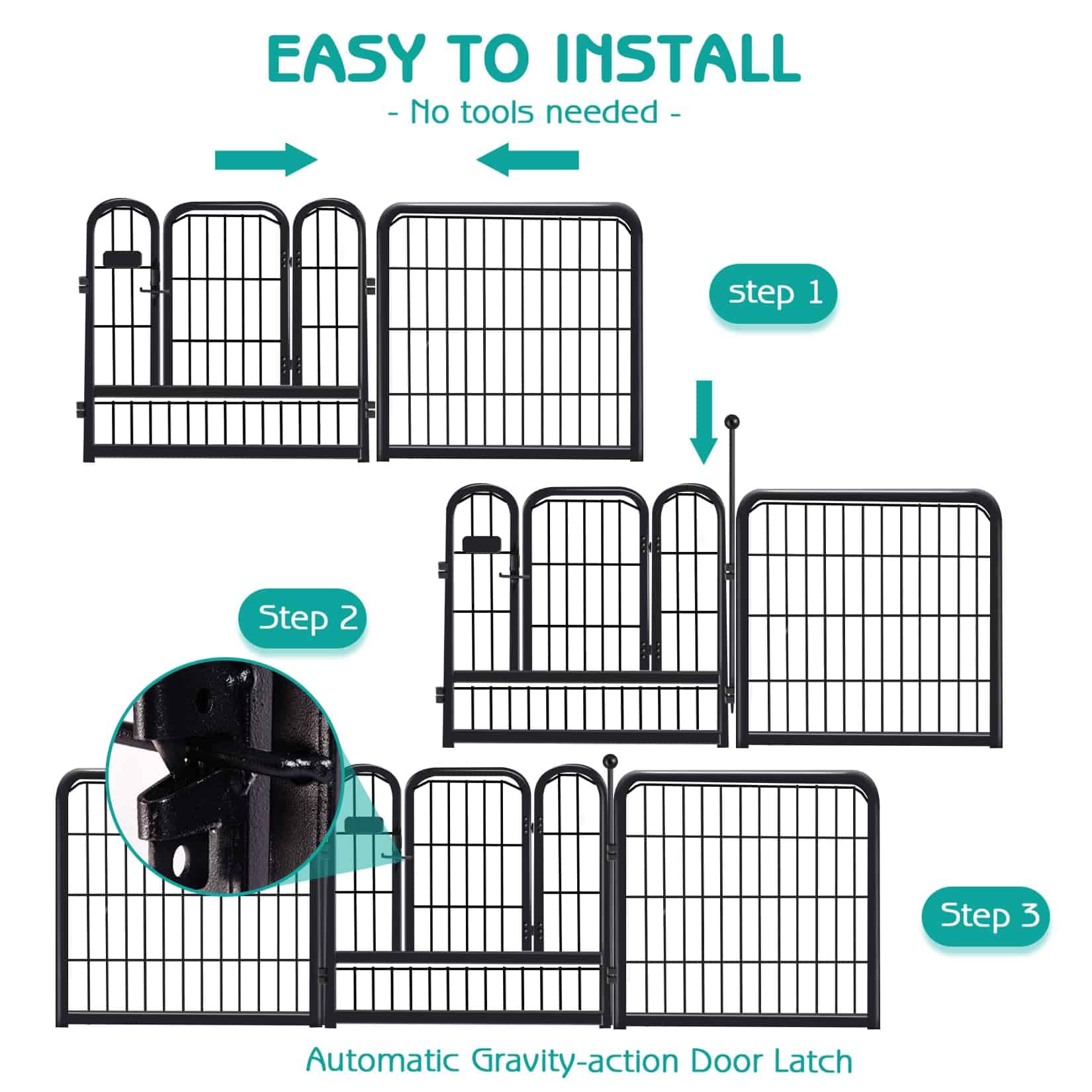 EASY TO INSTALL

- No tools needed -

step 1

Step 2

Step 3

Automatic Gravity-action Door Latch