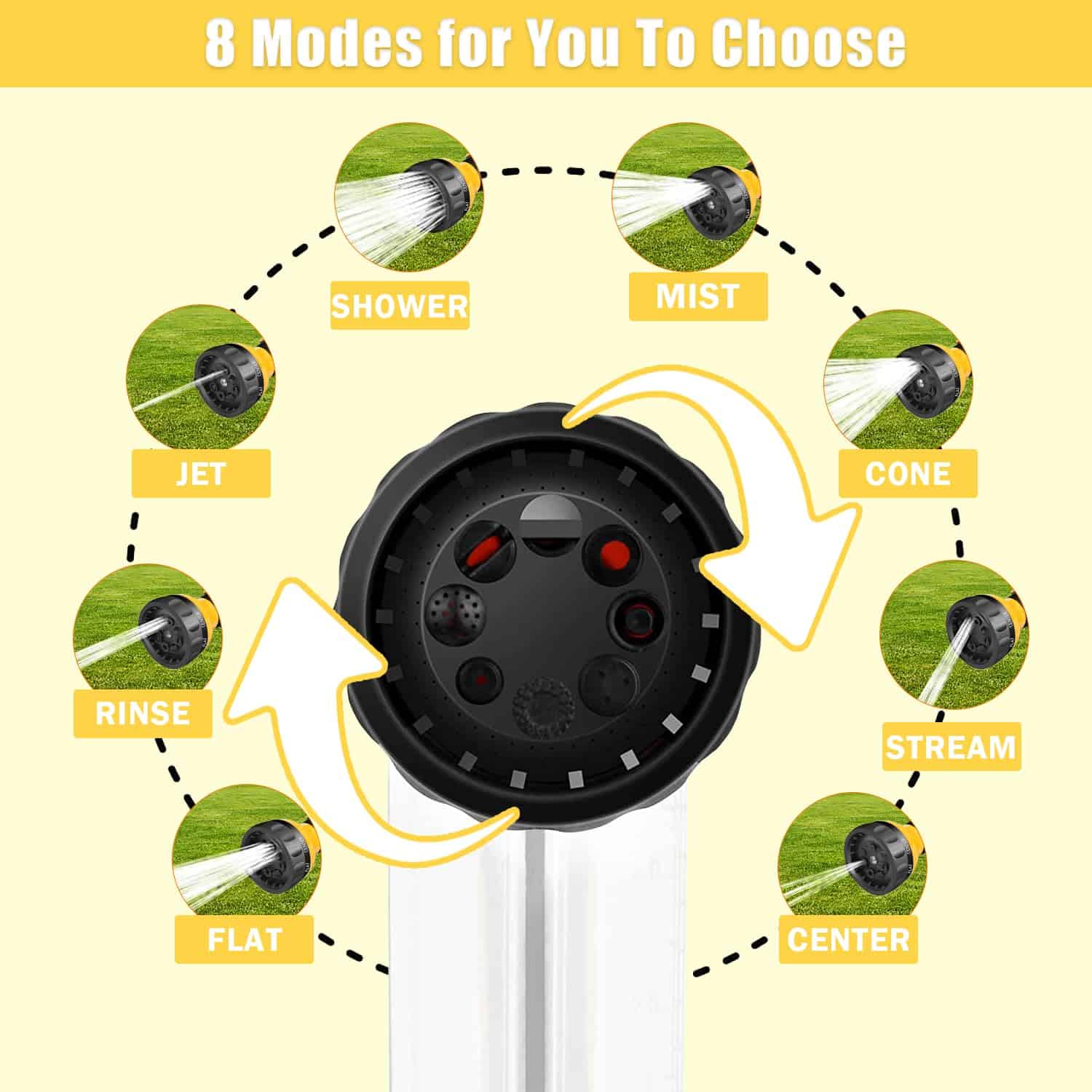 8 Modes for You To Choose

SHOWER

MIST

JET

CONE

RINSE

STREAM

FLAT

CENTER