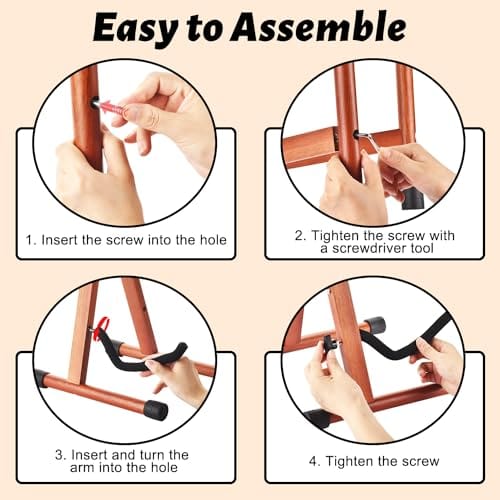 Easy to Assemble

1. Insert the screw into the hole

2. Tighten the screw with a screwdriver tool

3. Insert and turn the arm into the hole

4. Tighten the screw