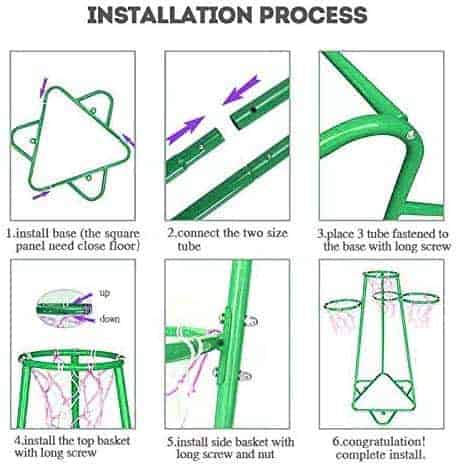 INSTALLATION PROCESS

1.install base (the square panel need close floor)

2.connect the two size tube

3.place 3 tube fastened to the base with long screw

up

down

4.install the top basket with long screw

5.install side basket with long screw and nut

6.congratulation! complete install.