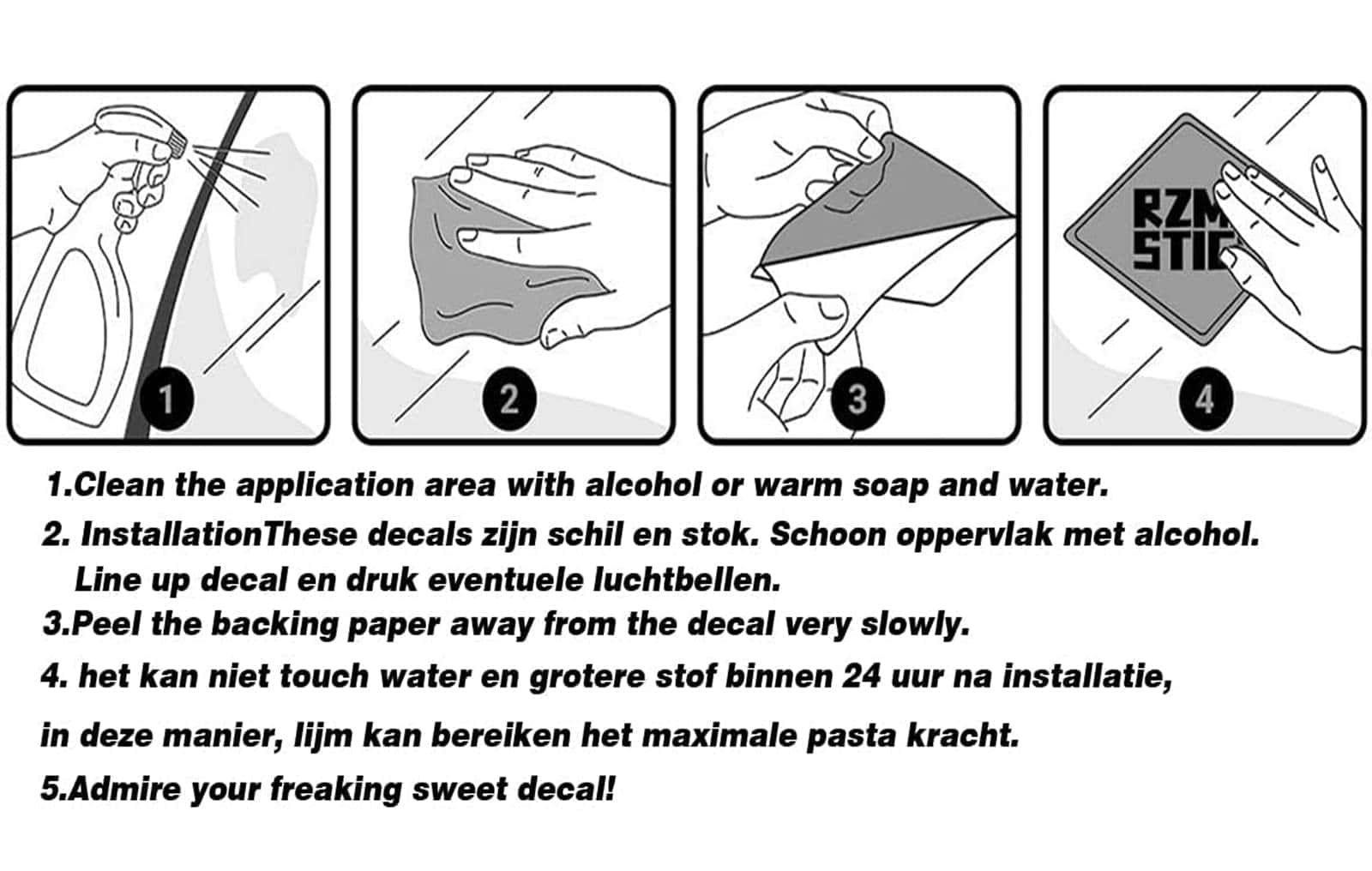 1

2

3

RZM
STIC

4

1.Clean the application area with alcohol or warm soap and water.

2. InstallationThese decals zijn schil en stok. Schoon oppervlak met alcohol. Line up decal en druk eventuele luchtbellen.

3.Peel the backing paper away from the decal very slowly.

4. het kan niet touch water en grotere stof binnen 24 uur na installatie,

in deze manier, lijm kan bereiken het maximale pasta kracht.

5.Admire your freaking sweet decal!