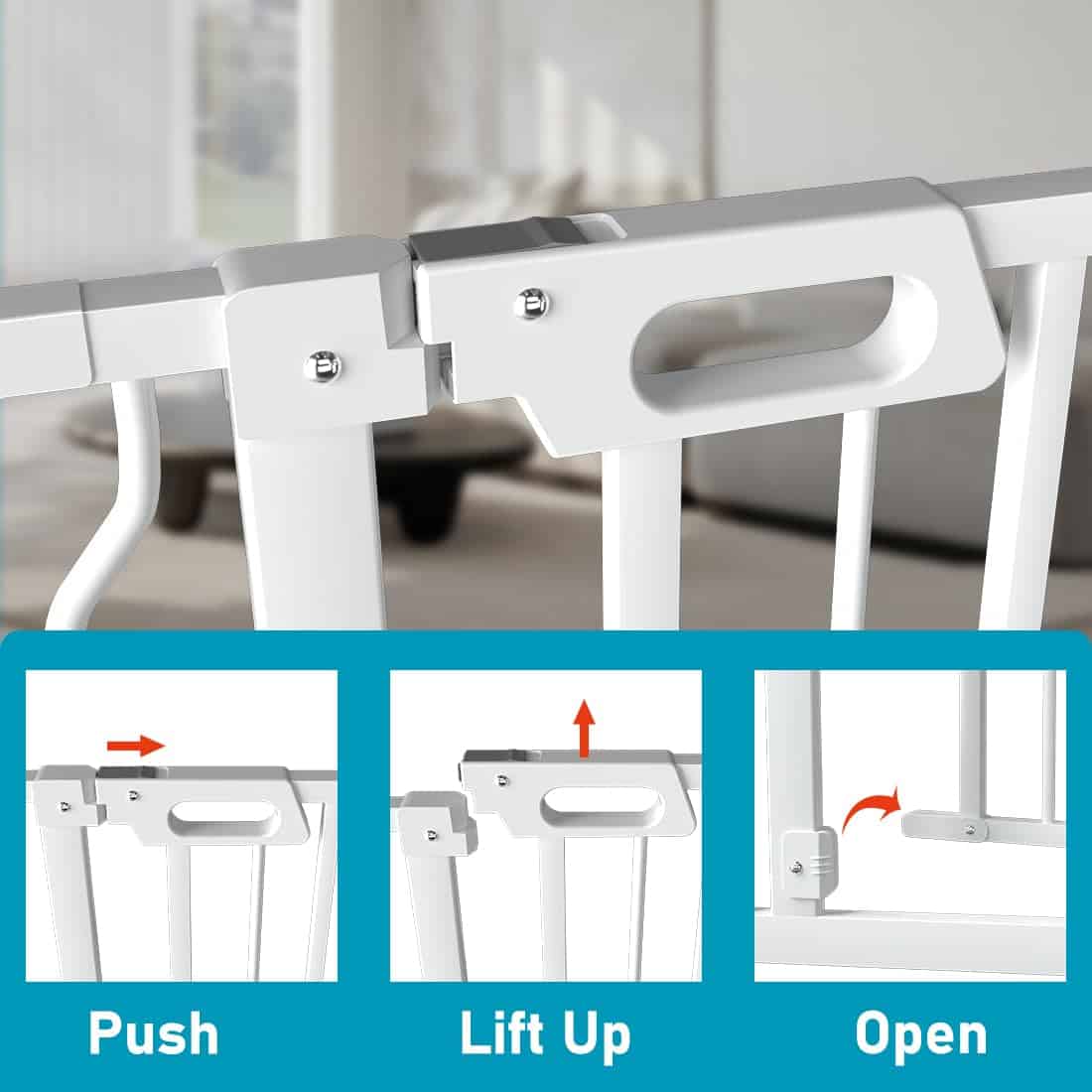 Push

Lift Up

Open