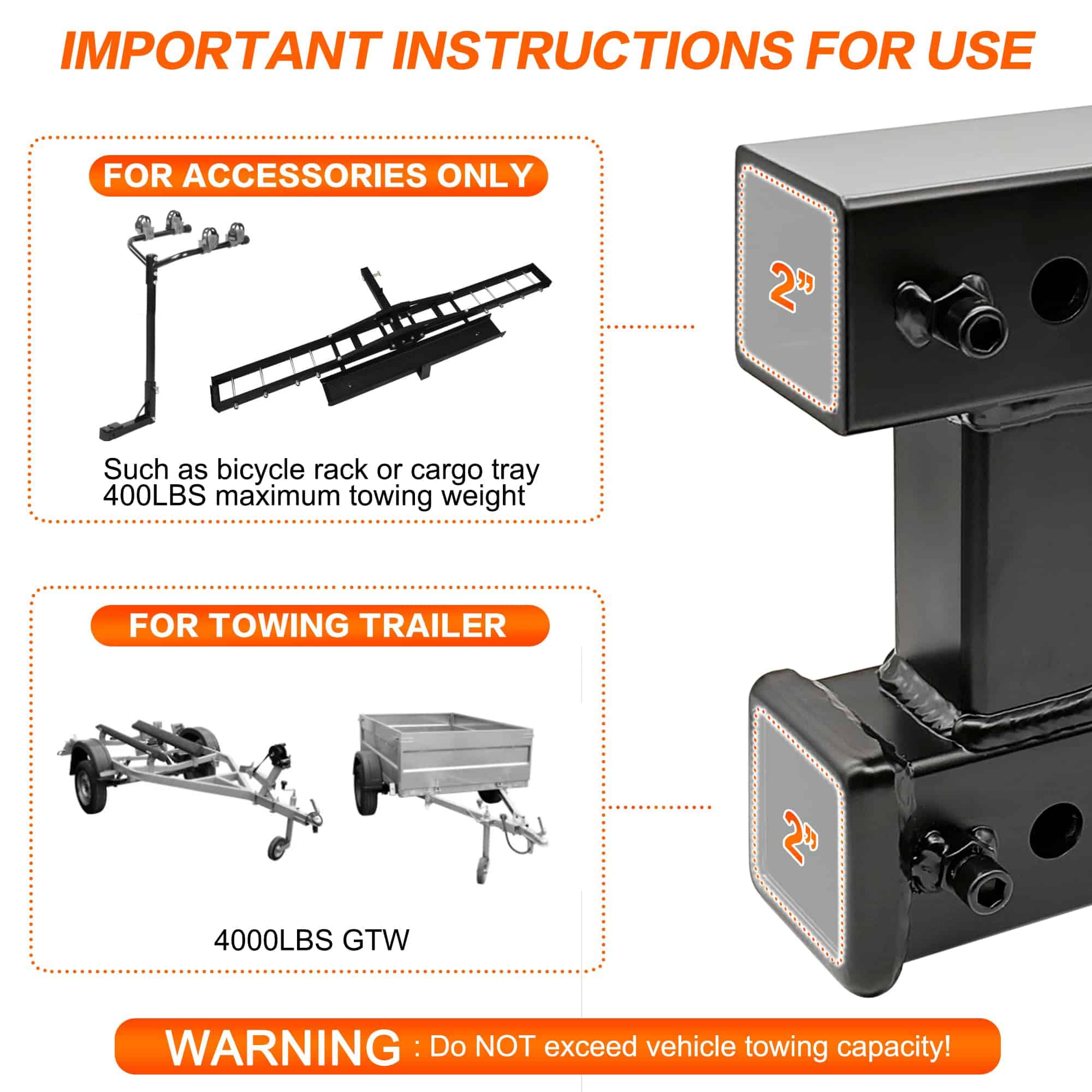 IMPORTANT INSTRUCTIONS FOR USE

FOR ACCESSORIES ONLY

Such as bicycle rack or cargo tray
400LBS maximum towing weight

2"

FOR TOWING TRAILER

4000LBS GTW

2"

WARNING : Do NOT exceed vehicle towing capacity!