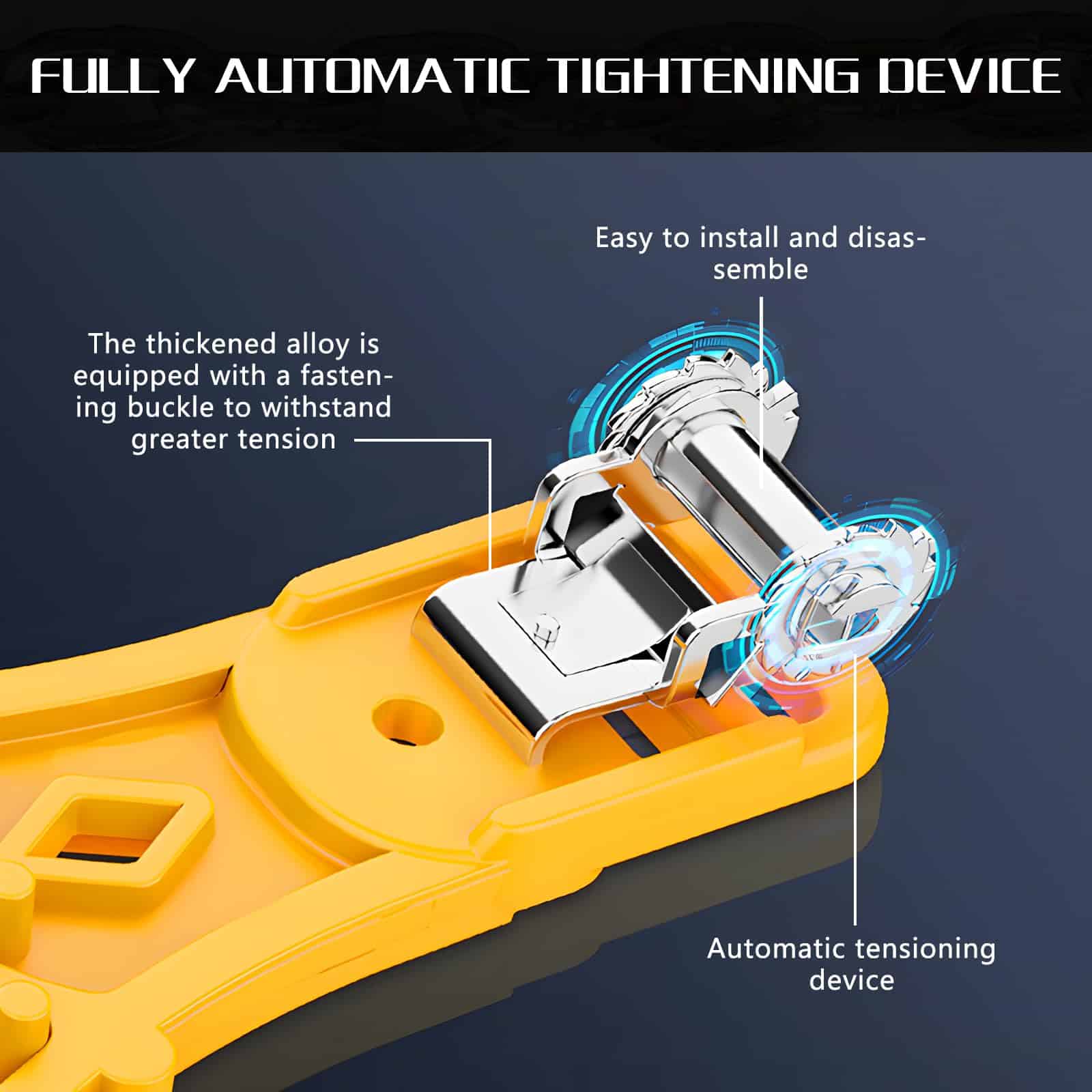 FULLY AUTOMATIC TIGHTENING DEVICE

Easy to install and disassemble

The thickened alloy is equipped with a fastening buckle to withstand greater tension

Automatic tensioning device