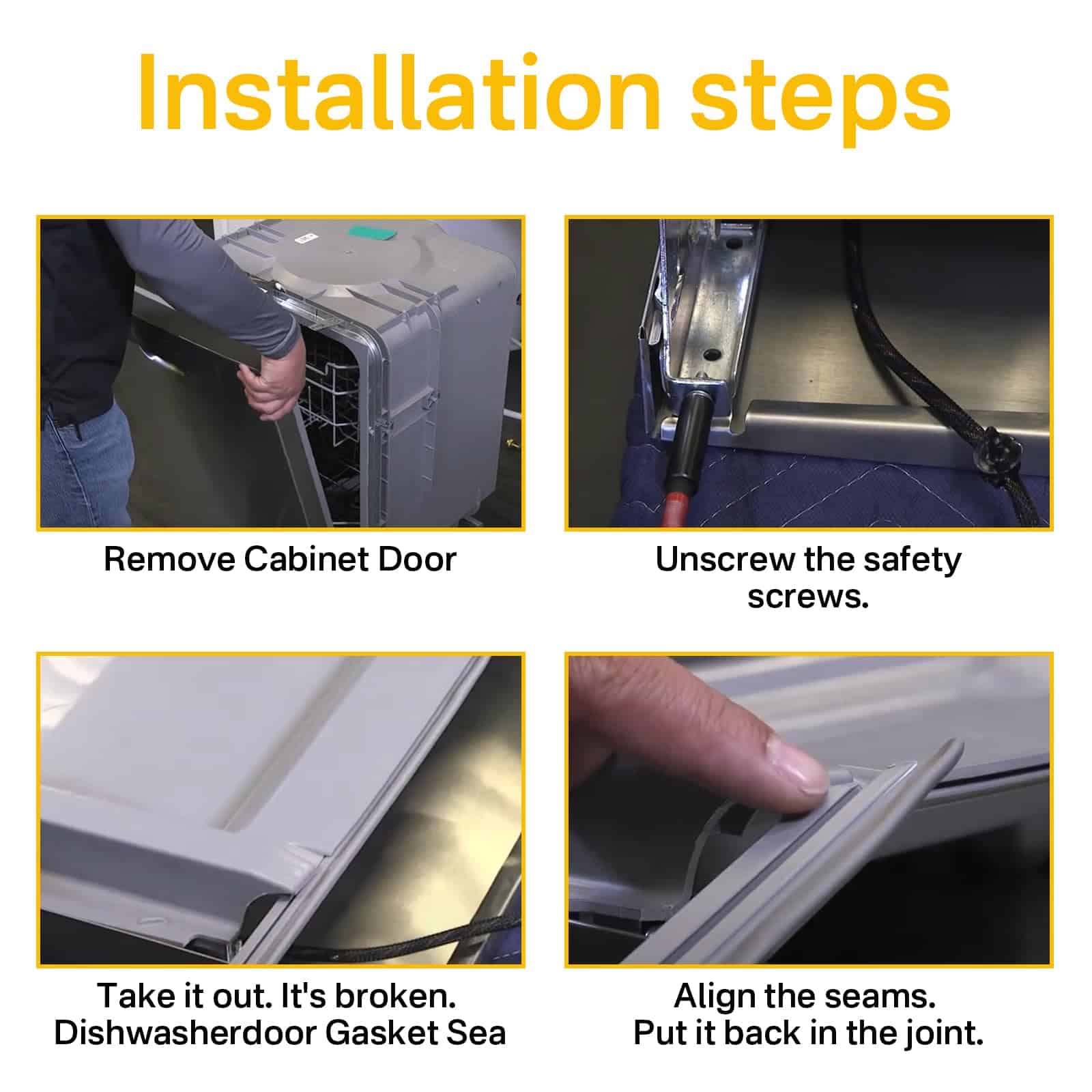 Installation steps

Remove Cabinet Door

Unscrew the safety screws.

Take it out. It's broken. Dishwasherdoor Gasket Sea

Align the seams. Put it back in the joint.