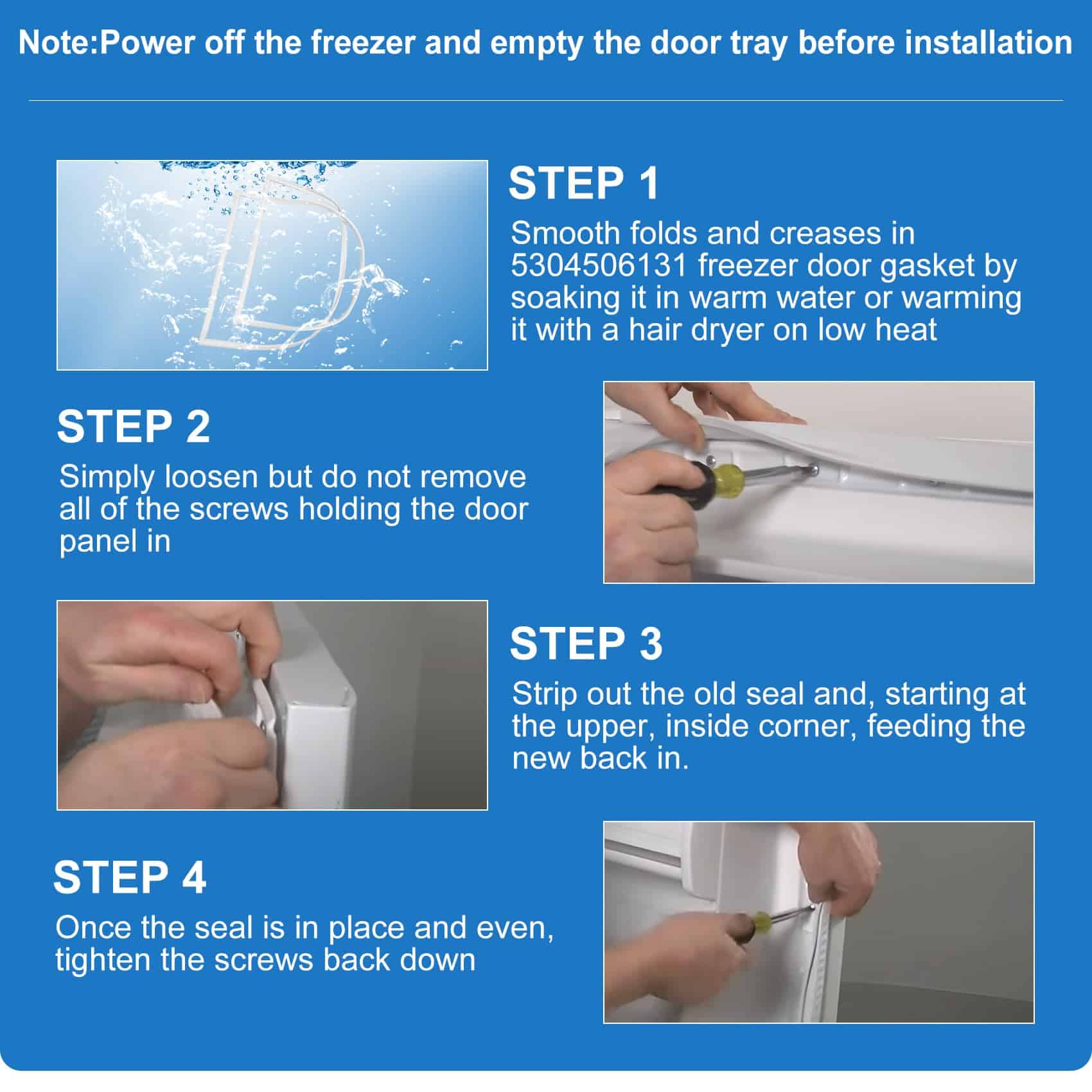 Note:Power off the freezer and empty the door tray before installation

STEP 1

Smooth folds and creases in 5304506131 freezer door gasket by soaking it in warm water or warming it with a hair dryer on low heat

STEP 2

Simply loosen but do not remove all of the screws holding the door panel in

STEP 3

Strip out the old seal and, starting at the upper, inside corner, feeding the new back in.

STEP 4

Once the seal is in place and even, tighten the screws back down