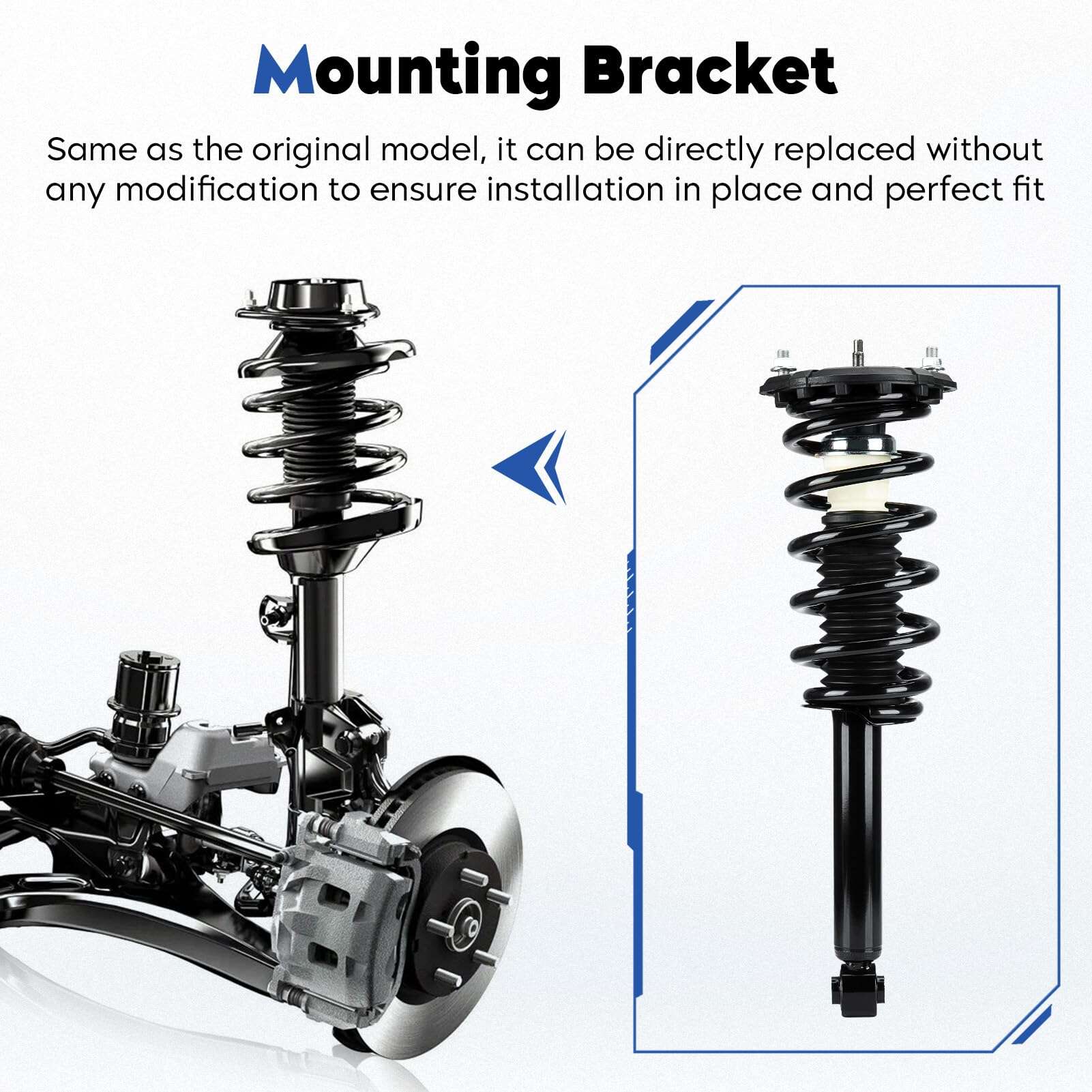 Mounting Bracket

Same as the original model, it can be directly replaced without any modification to ensure installation in place and perfect fit