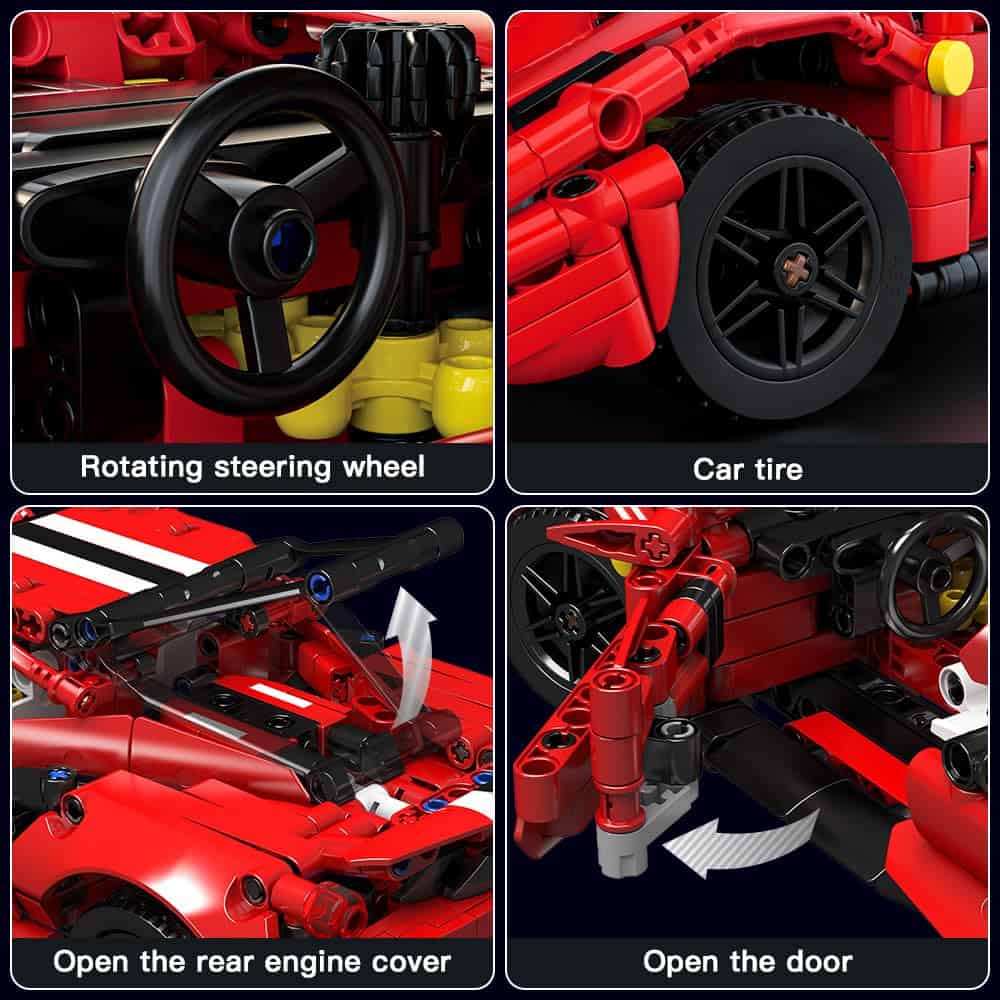 Rotating steering wheel

Car tire

Open the rear engine cover

Open the door