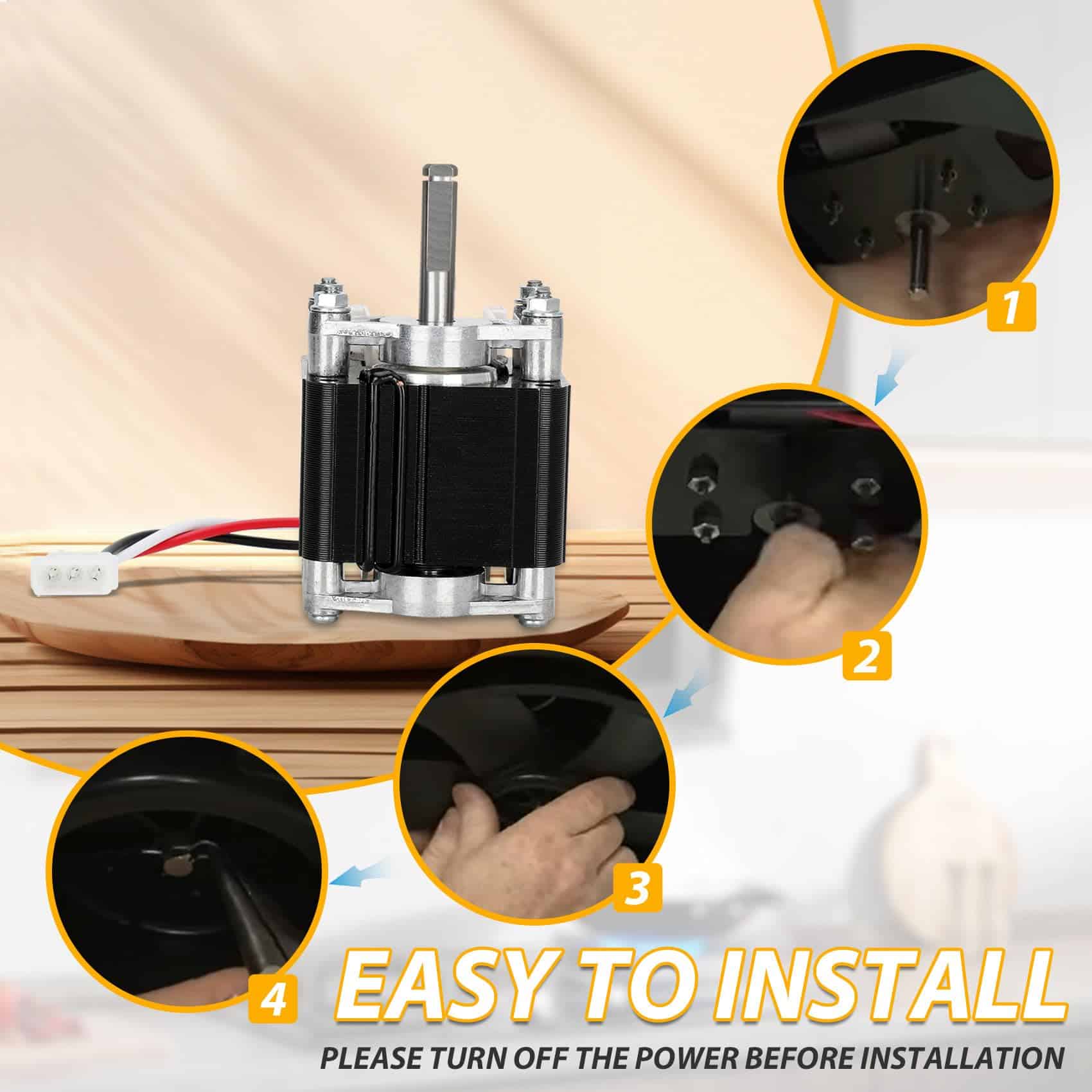 1

2

3

4

EASY TO INSTALL

PLEASE TURN OFF THE POWER BEFORE INSTALLATION