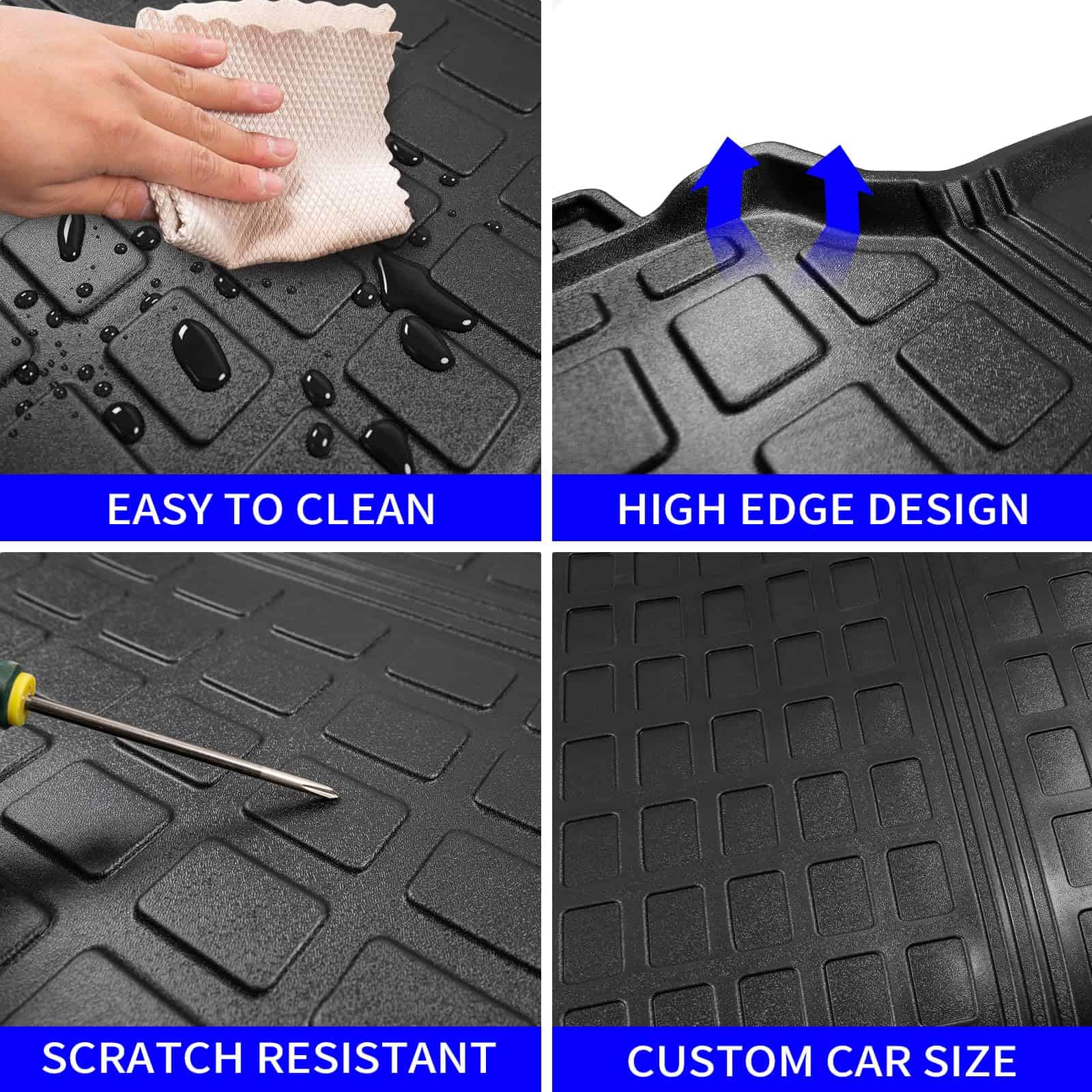 EASY TO CLEAN

HIGH EDGE DESIGN

SCRATCH RESISTANT

CUSTOM CAR SIZE