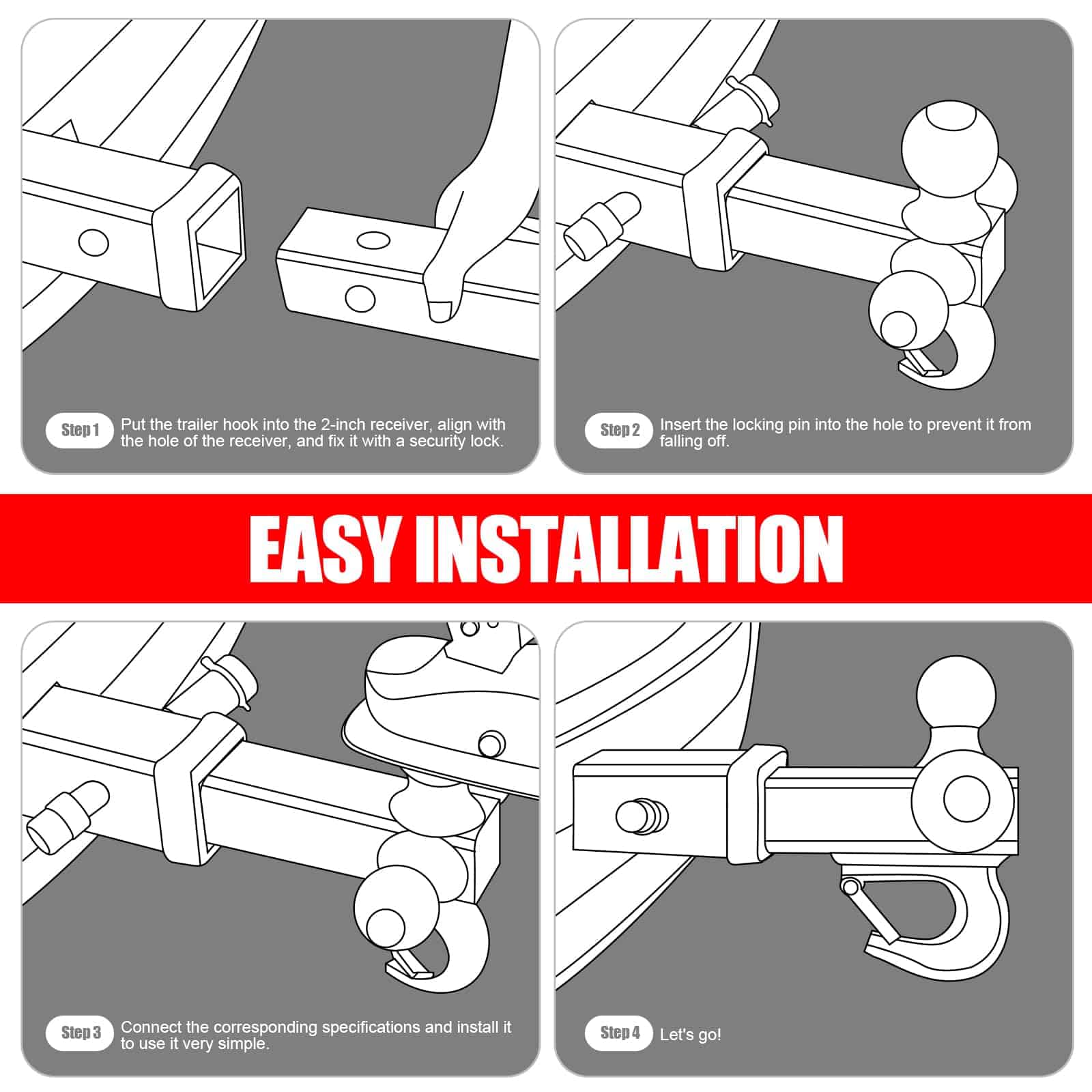 Step 1 Put the trailer hook into the 2-inch receiver, align with the hole of the receiver, and fix it with a security lock.

Step 2 Insert the locking pin into the hole to prevent it from falling off.

EASY INSTALLATION

Step 3 Connect the corresponding specifications and install it to use it very simple.

Step 4 Let's go!