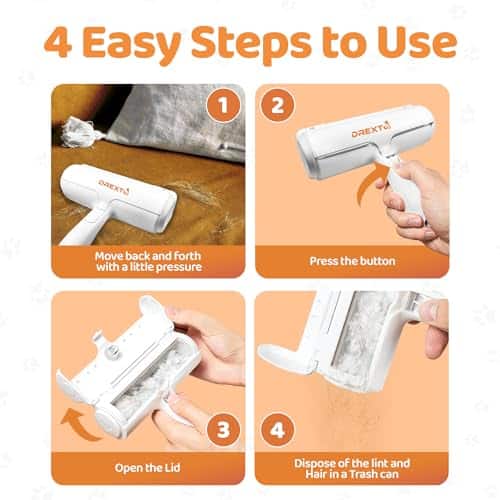 4 Easy Steps to Use

1

DREXTA

Move back and forth with a little pressure

2

DREXTA

Press the button

3

Open the Lid

4

Dispose of the lint and Hair in a Trash can