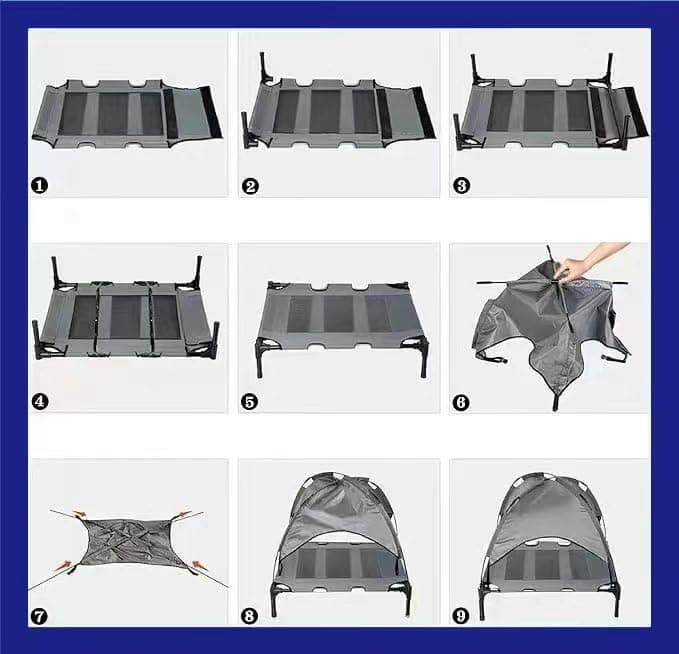 1

2

3

4

5

6

7

8

9