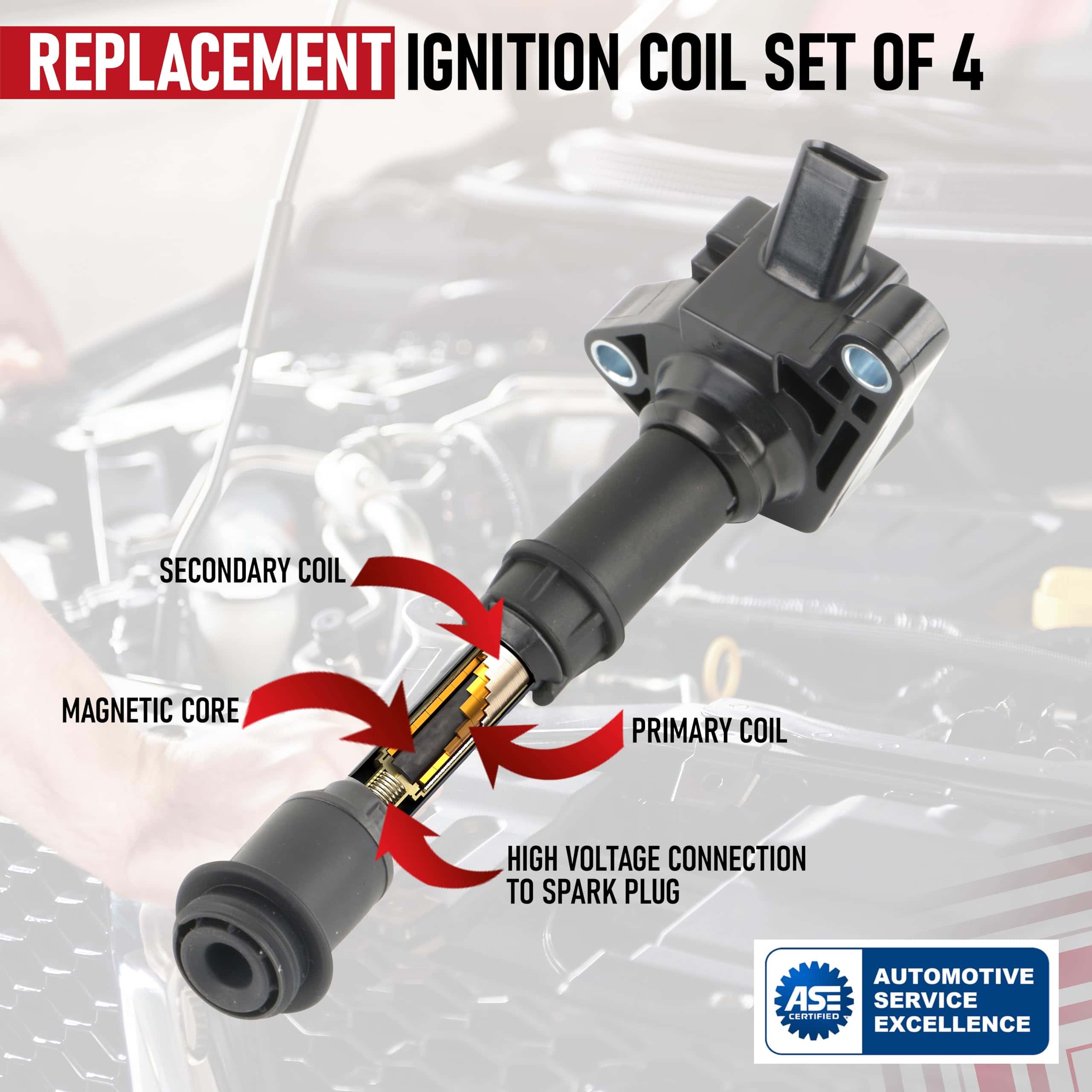 REPLACEMENT IGNITION COIL SET OF 4

SECONDARY COIL

MAGNETIC CORE

PRIMARY COIL

HIGH VOLTAGE CONNECTION TO SPARK PLUG

ASE CERTIFIED

AUTOMOTIVE SERVICE EXCELLENCE