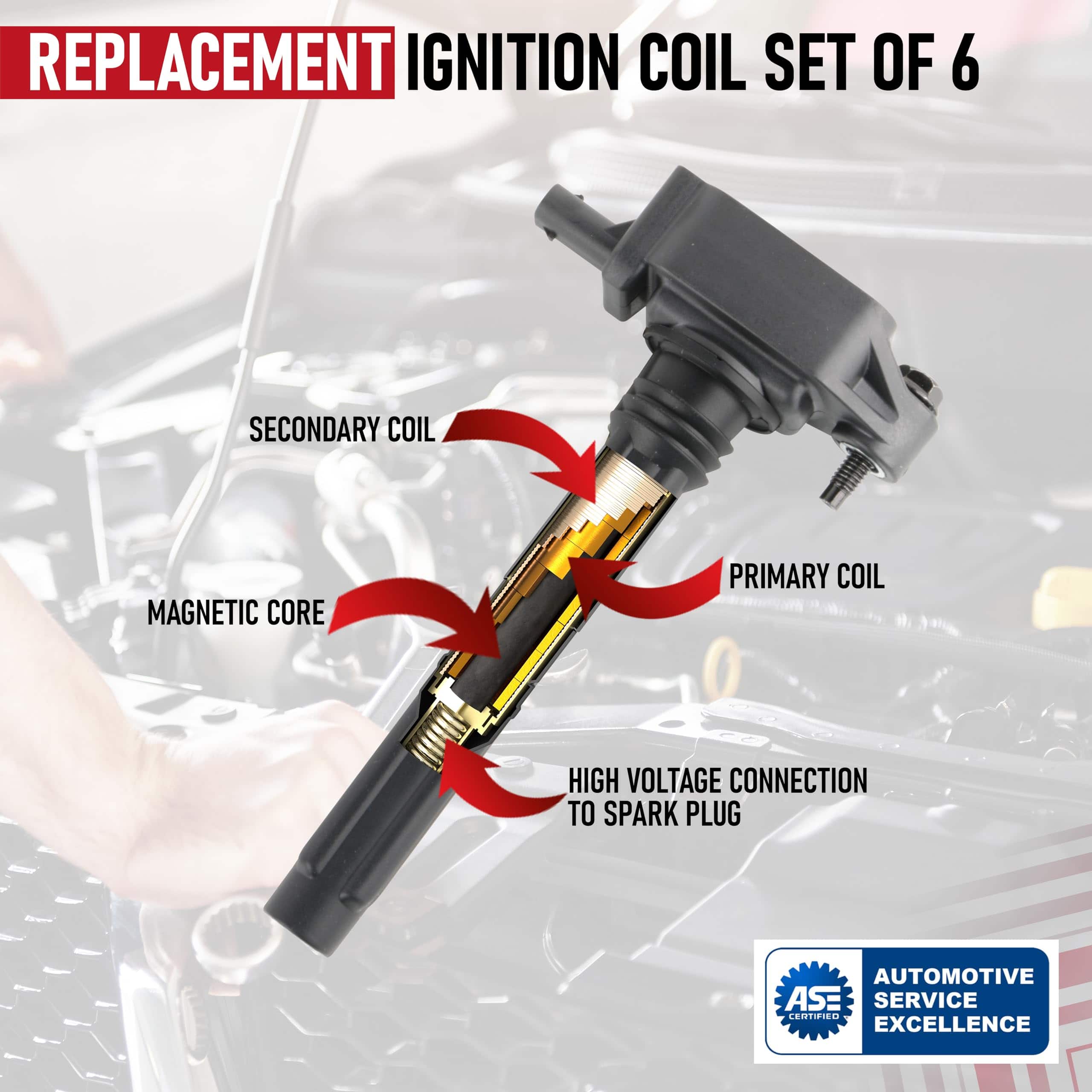 REPLACEMENT IGNITION COIL SET OF 6

SECONDARY COIL

PRIMARY COIL

MAGNETIC CORE

HIGH VOLTAGE CONNECTION TO SPARK PLUG

ASE CERTIFIED

AUTOMOTIVE SERVICE EXCELLENCE