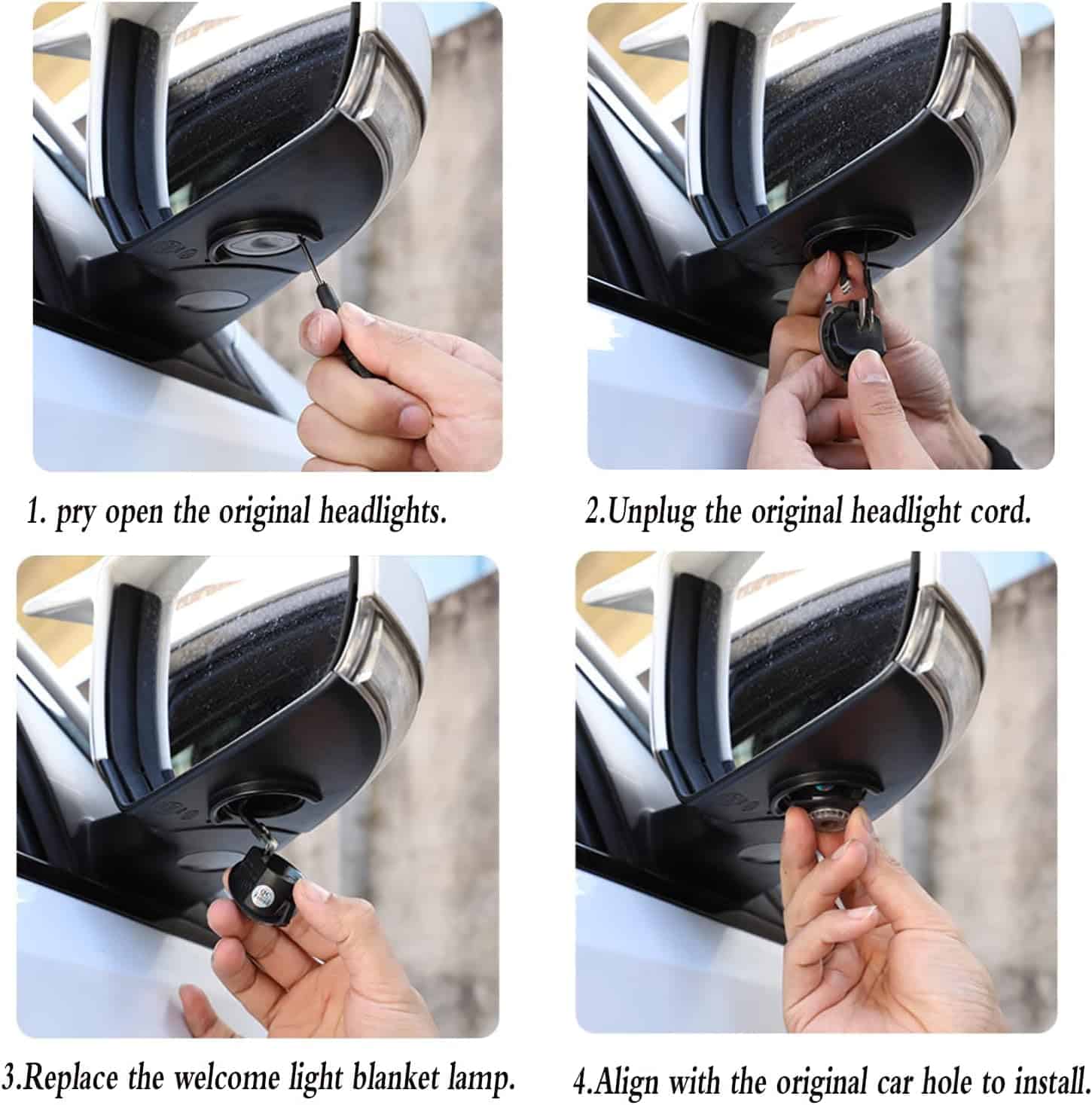 1. pry open the original headlights.

2.Unplug the original headlight cord.

3.Replace the welcome light blanket lamp.

4.Align with the original car hole to install.