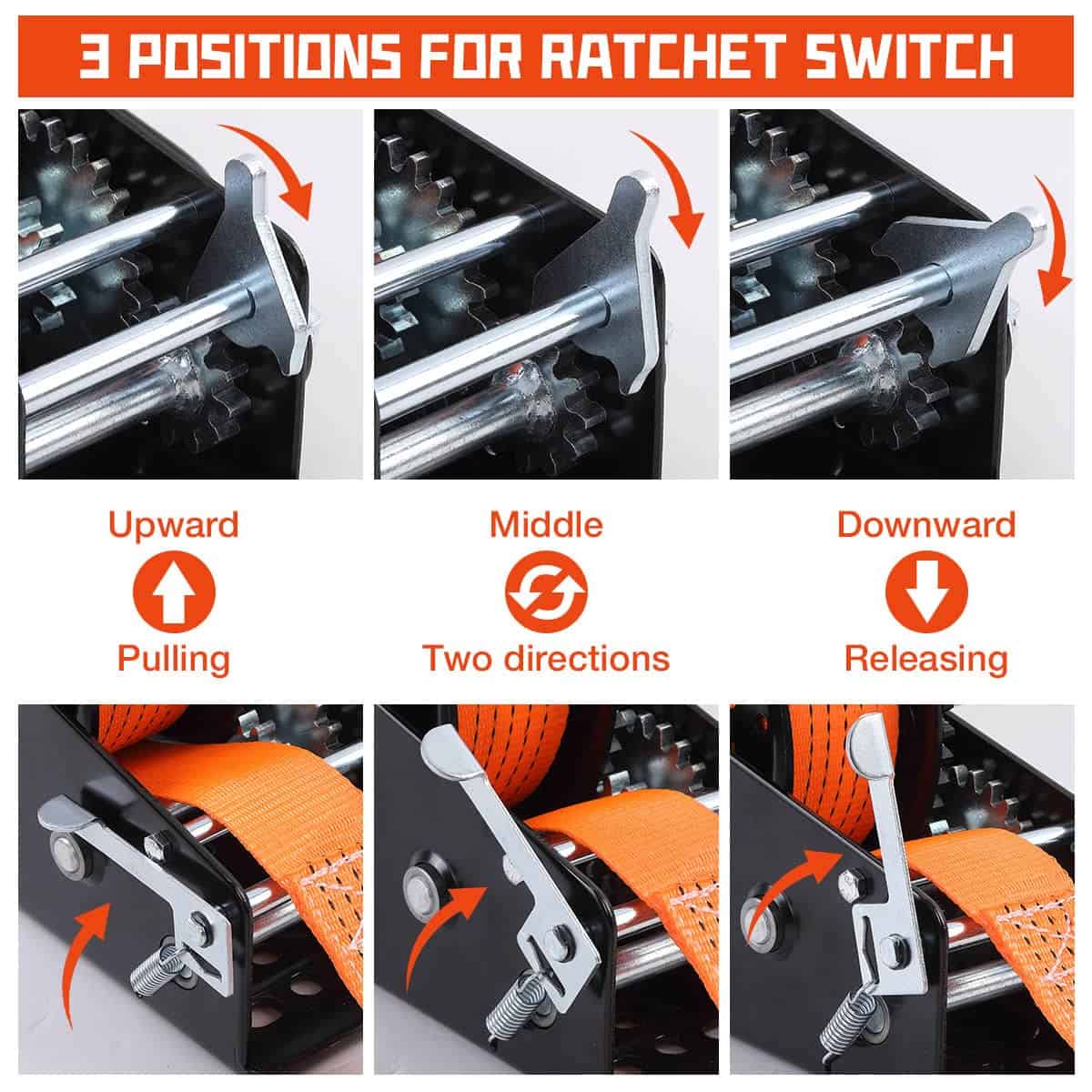 3 POSITIONS FOR RATCHET SWITCH

Upward
Pulling

Middle
Two directions

Downward
Releasing