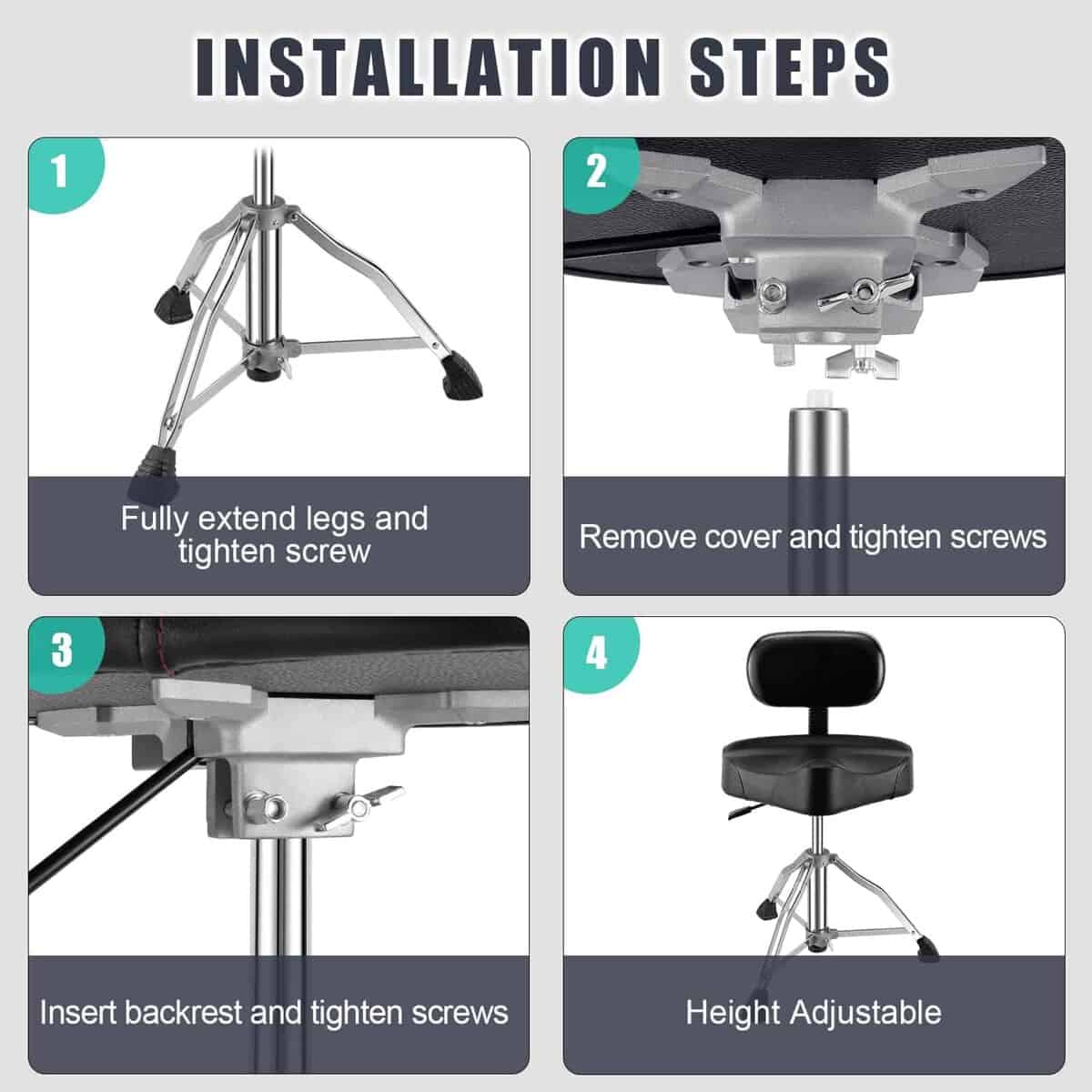 INSTALLATION STEPS

1

Fully extend legs and tighten screw

2

Remove cover and tighten screws

3

Insert backrest and tighten screws

4

Height Adjustable