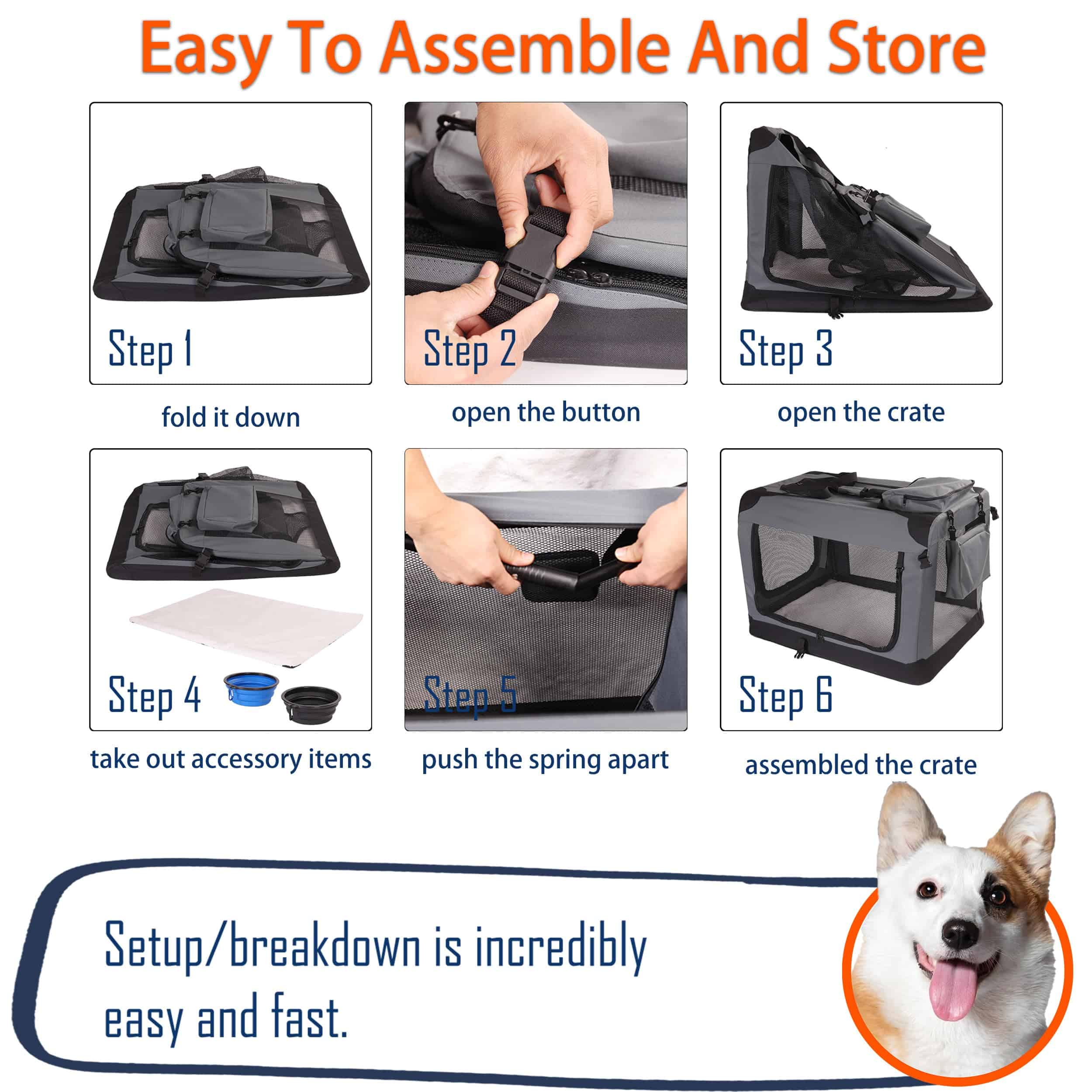 Easy To Assemble And Store

Step 1

fold it down

Step 2

open the button

Step 3

open the crate

Step 4

take out accessory items

Step 5

push the spring apart

Step 6

assembled the crate

Setup/breakdown is incredibly easy and fast.