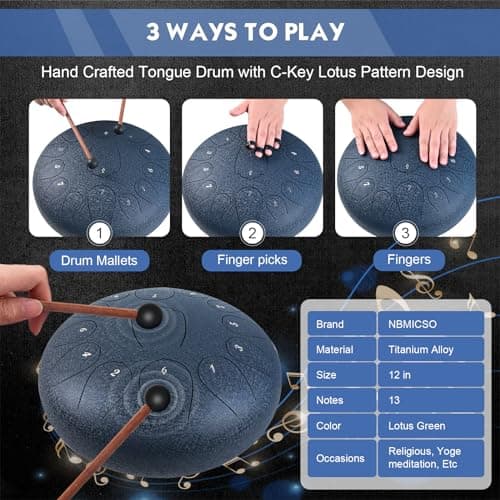 3 WAYS TO PLAY

Hand Crafted Tongue Drum with C-Key Lotus Pattern Design

1
Drum Mallets

2
Finger picks

3
Fingers

| Brand | NBMICSO |
|---|---|
| Material | Titanium Alloy |
| Size | 12 in |
| Notes | 13 |
| Color | Lotus Green |
| Occasions | Religious, Yoge meditation, Etc |