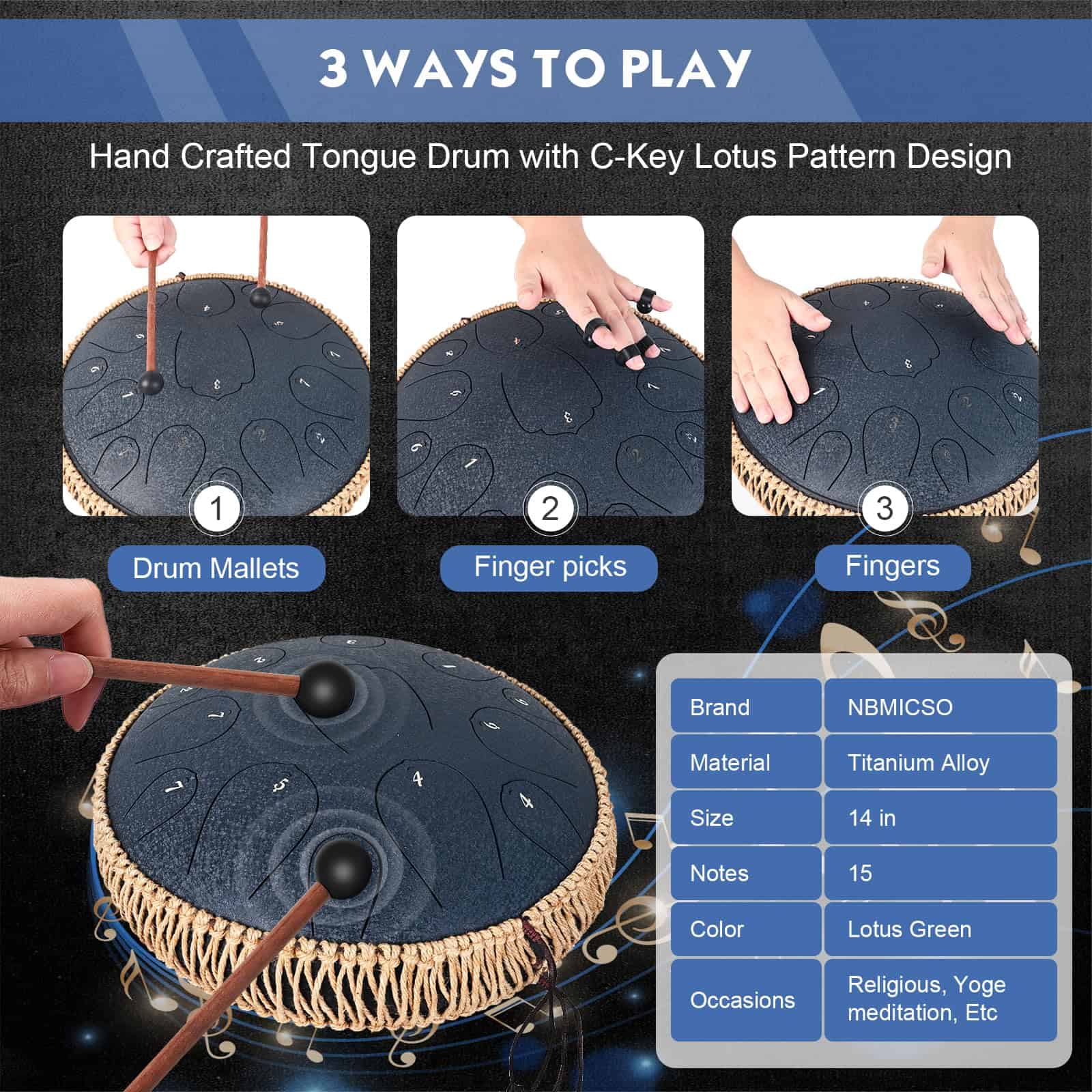 3 WAYS TO PLAY

Hand Crafted Tongue Drum with C-Key Lotus Pattern Design

1
Drum Mallets

2
Finger picks

3
Fingers

| Brand | NBMICSO |
|---|---|
| Material | Titanium Alloy |
| Size | 14 in |
| Notes | 15 |
| Color | Lotus Green |
| Occasions | Religious, Yoge meditation, Etc |