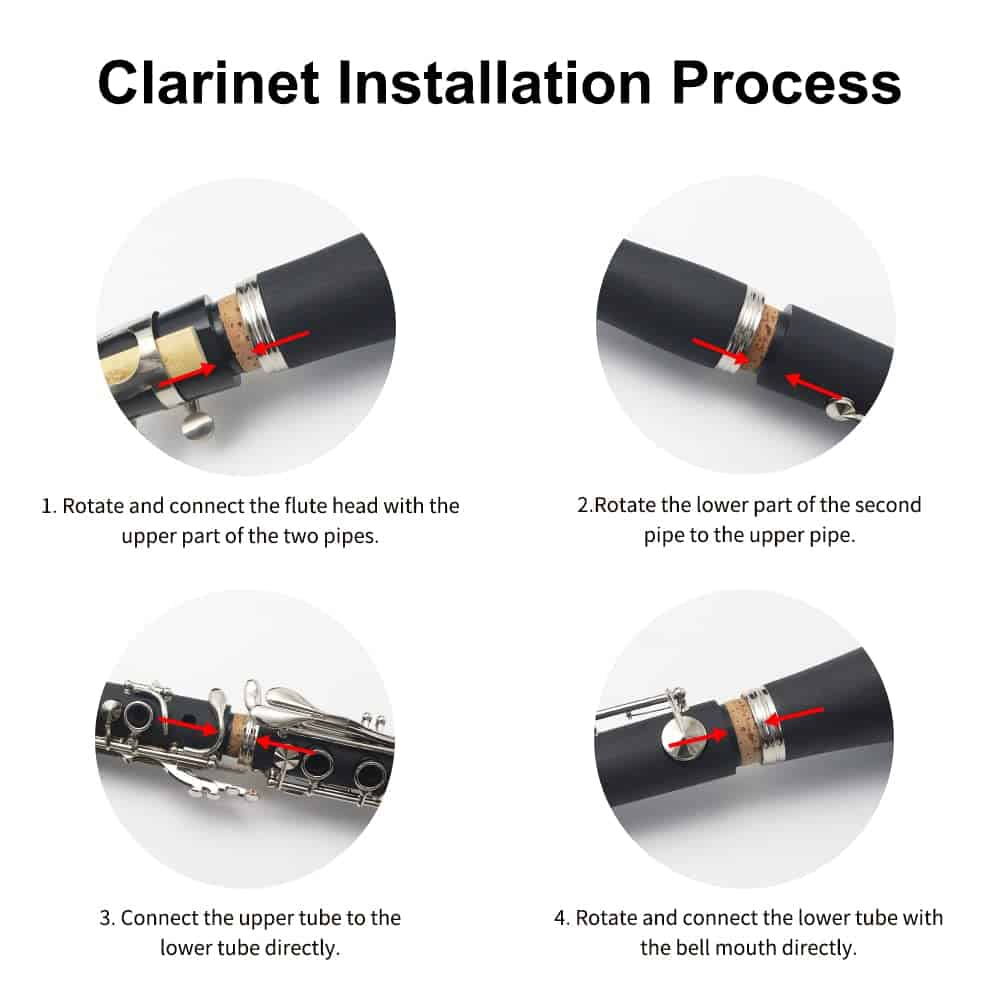 Clarinet Installation Process

1. Rotate and connect the flute head with the upper part of the two pipes.

2.Rotate the lower part of the second pipe to the upper pipe.

3. Connect the upper tube to the lower tube directly.

4. Rotate and connect the lower tube with the bell mouth directly.