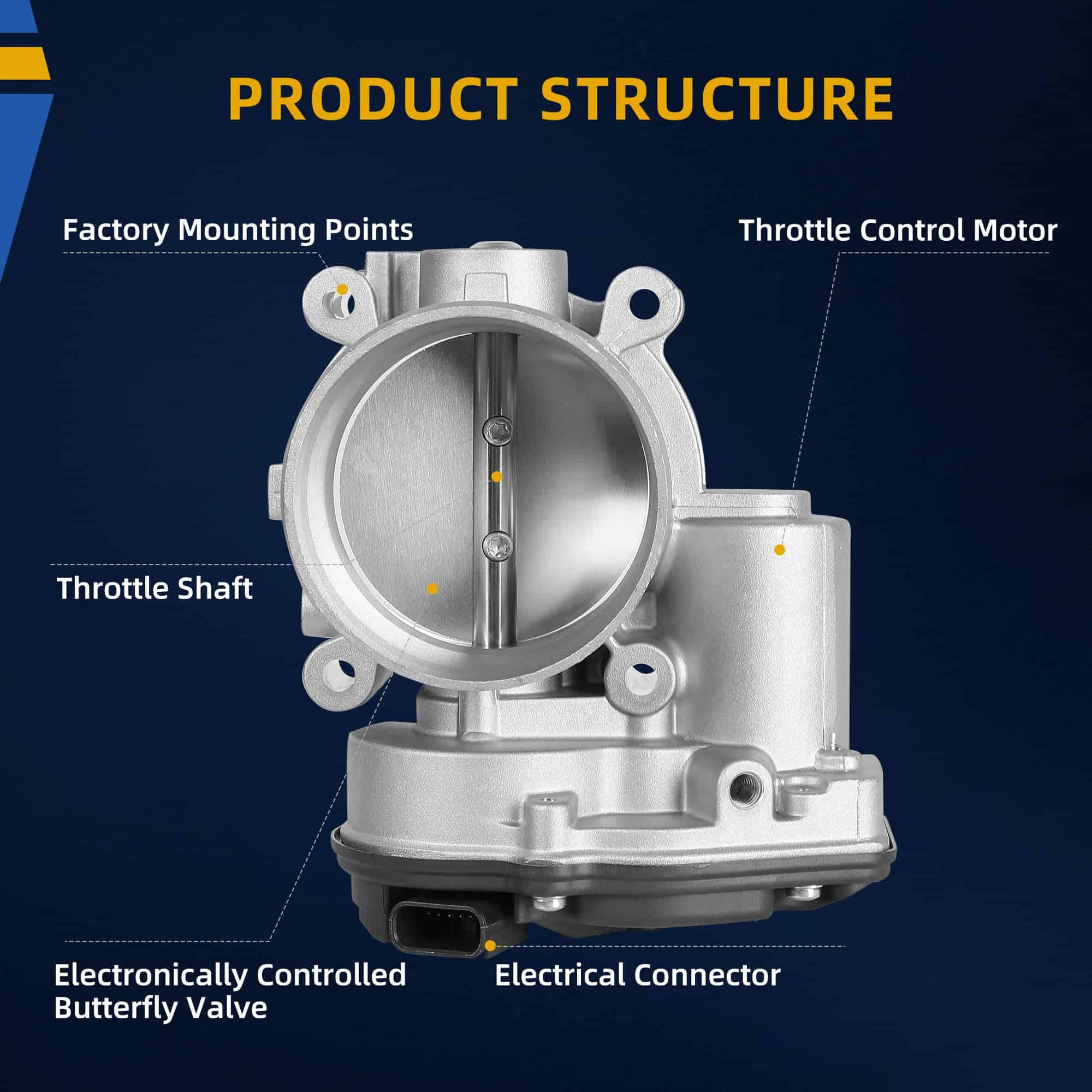 PRODUCT STRUCTURE

Factory Mounting Points

Throttle Control Motor

Throttle Shaft

Electronically Controlled Butterfly Valve

Electrical Connector