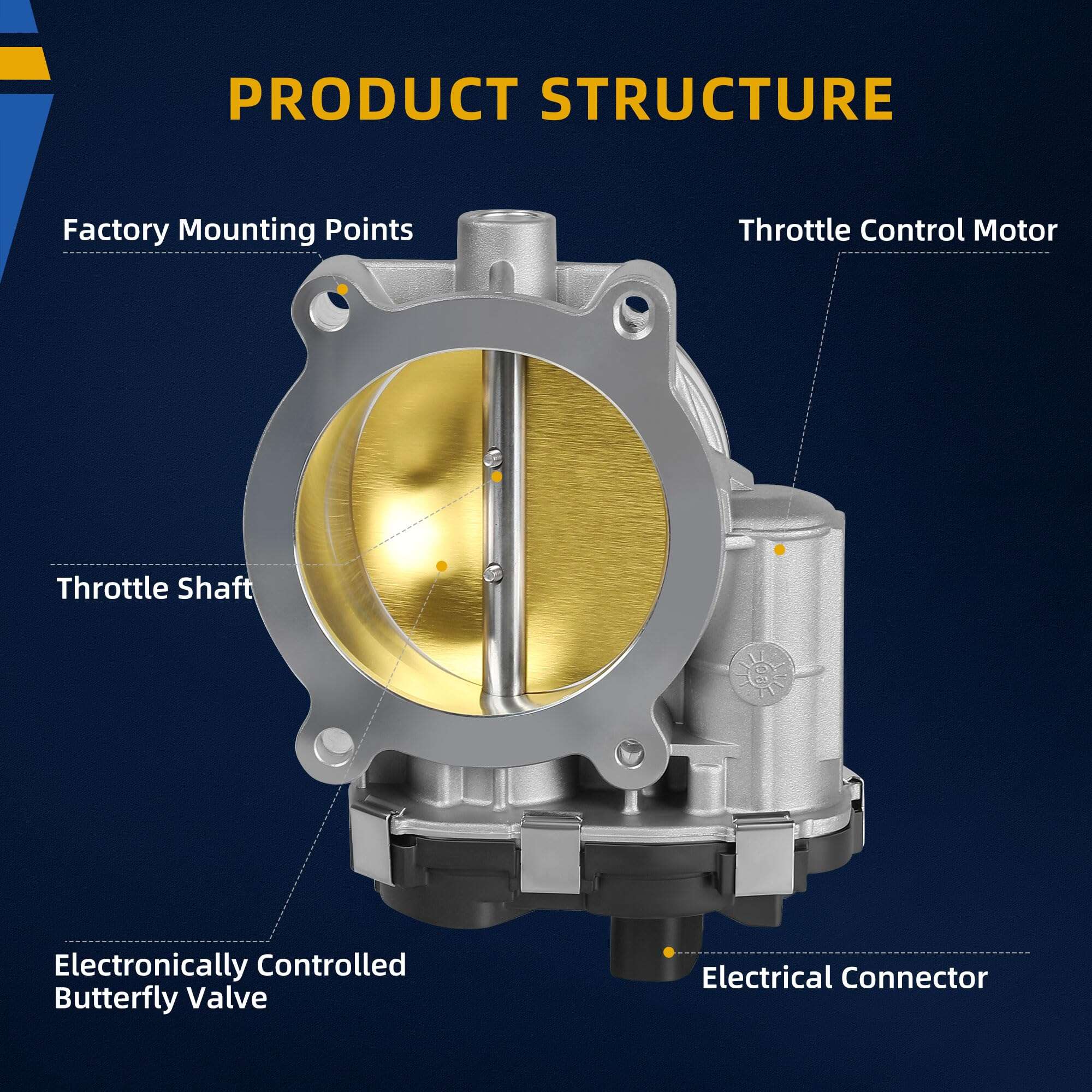 PRODUCT STRUCTURE

Factory Mounting Points

Throttle Control Motor

Throttle Shaft

Electronically Controlled Butterfly Valve

Electrical Connector