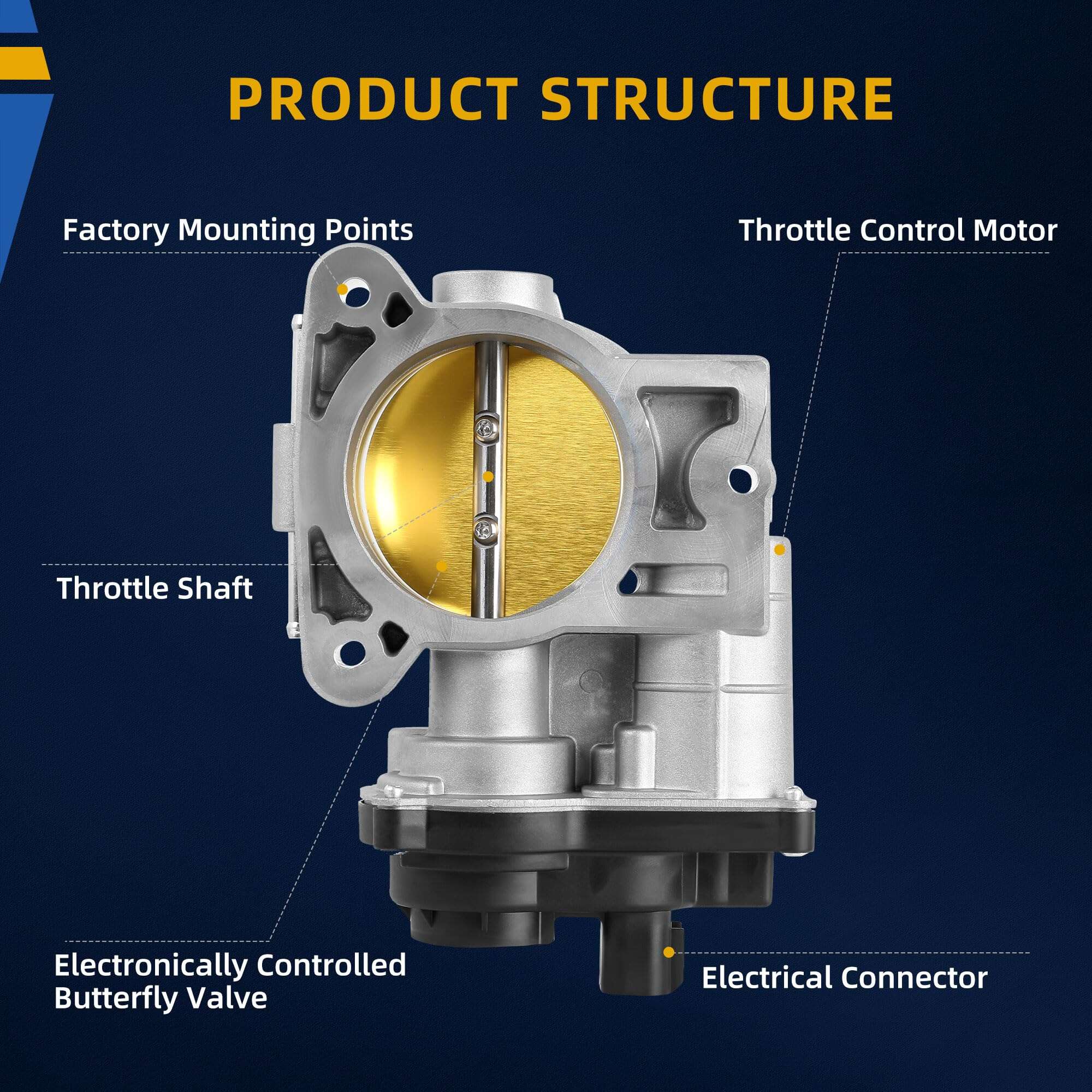 PRODUCT STRUCTURE

Factory Mounting Points

Throttle Control Motor

Throttle Shaft

Electronically Controlled Butterfly Valve

Electrical Connector