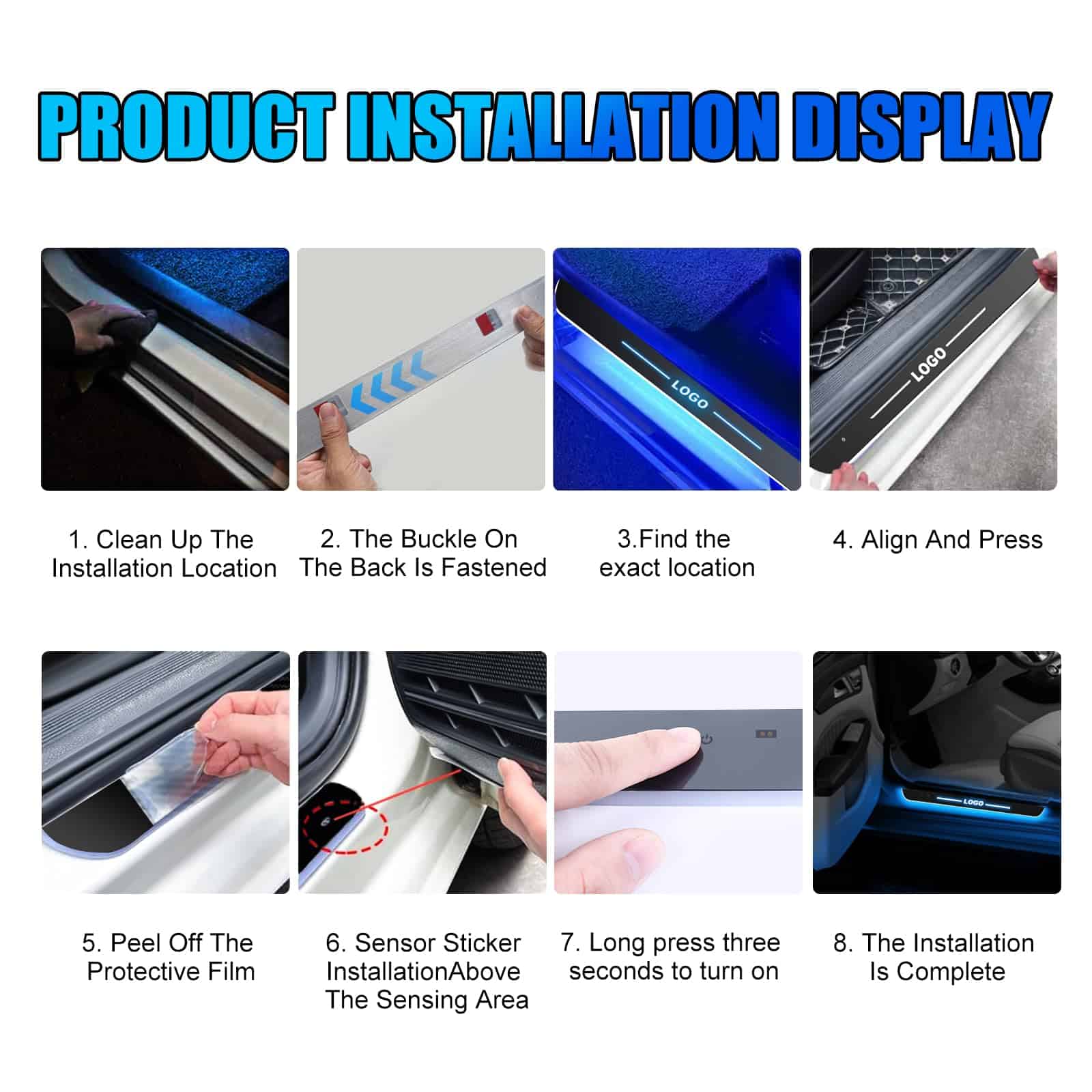 PRODUCT INSTALLATION DISPLAY

LOGO

LOGO

1. Clean Up The Installation Location

2. The Buckle On The Back Is Fastened

3.Find the exact location

4. Align And Press

LOGO

5. Peel Off The Protective Film

6. Sensor Sticker InstallationAbove The Sensing Area

7. Long press three seconds to turn on

8. The Installation Is Complete