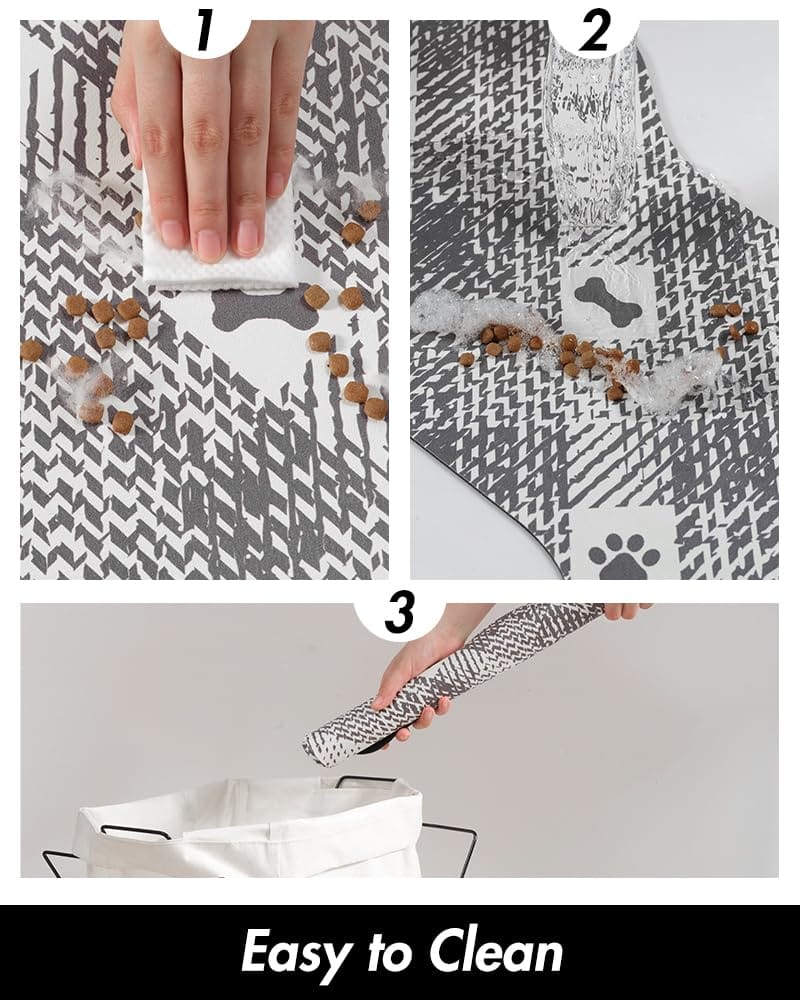 1

2

3

Easy to Clean