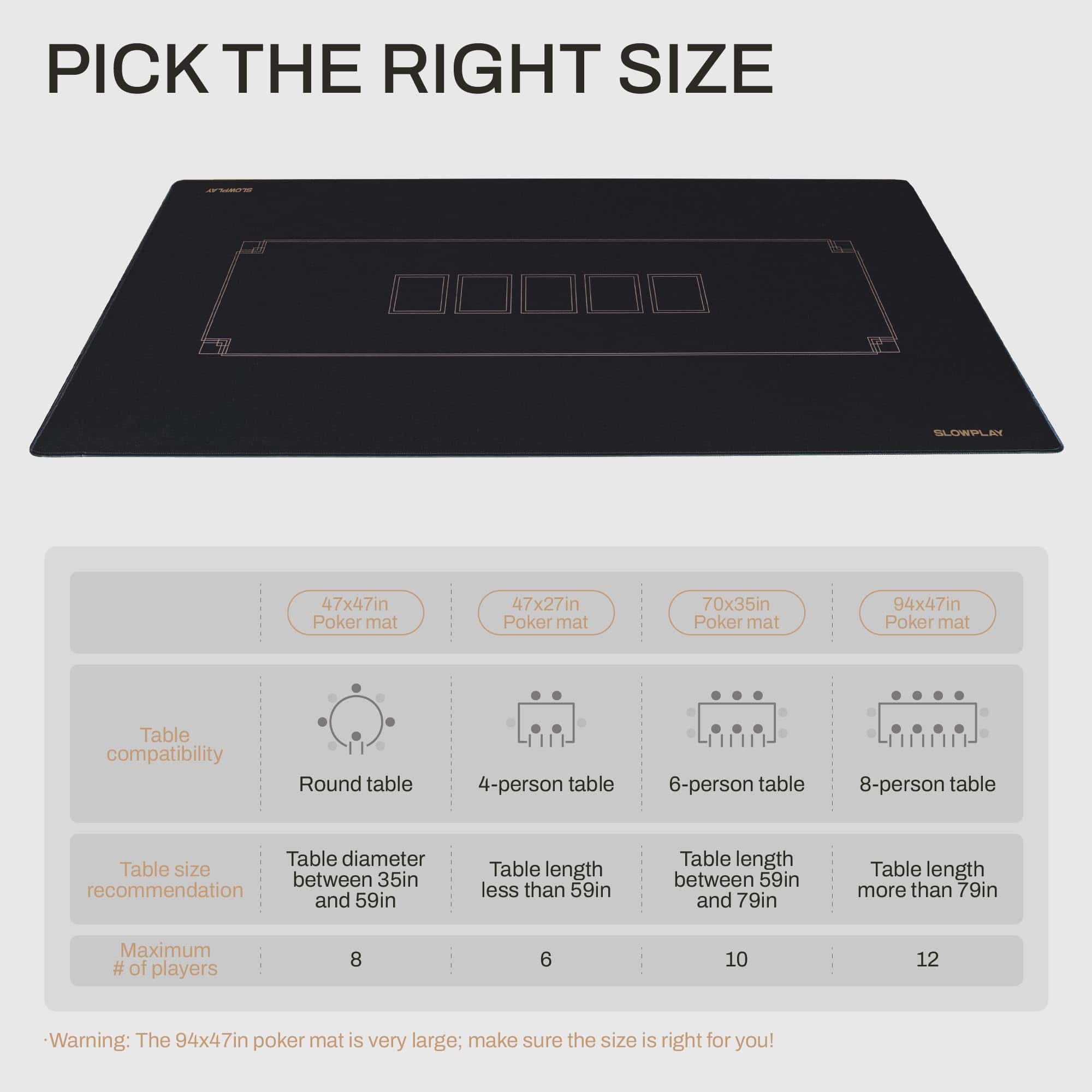 PICK THE RIGHT SIZE

SLOWPLAY

SLOWPLAY

| | 47x47in Poker mat | 47x27in Poker mat | 70x35in Poker mat | 94x47in Poker mat |
|---|---|---|---|---|
| Table compatibility | Round table | 4-person table | 6-person table | 8-person table |
| Table size recommendation | Table diameter between 35in and 59in | Table length less than 59in | Table length between 59in and 79in | Table length more than 79in |
| Maximum # of players | 8 | 6 | 10 | 12 |

·Warning: The 94x47in poker mat is very large; make sure the size is right for you!