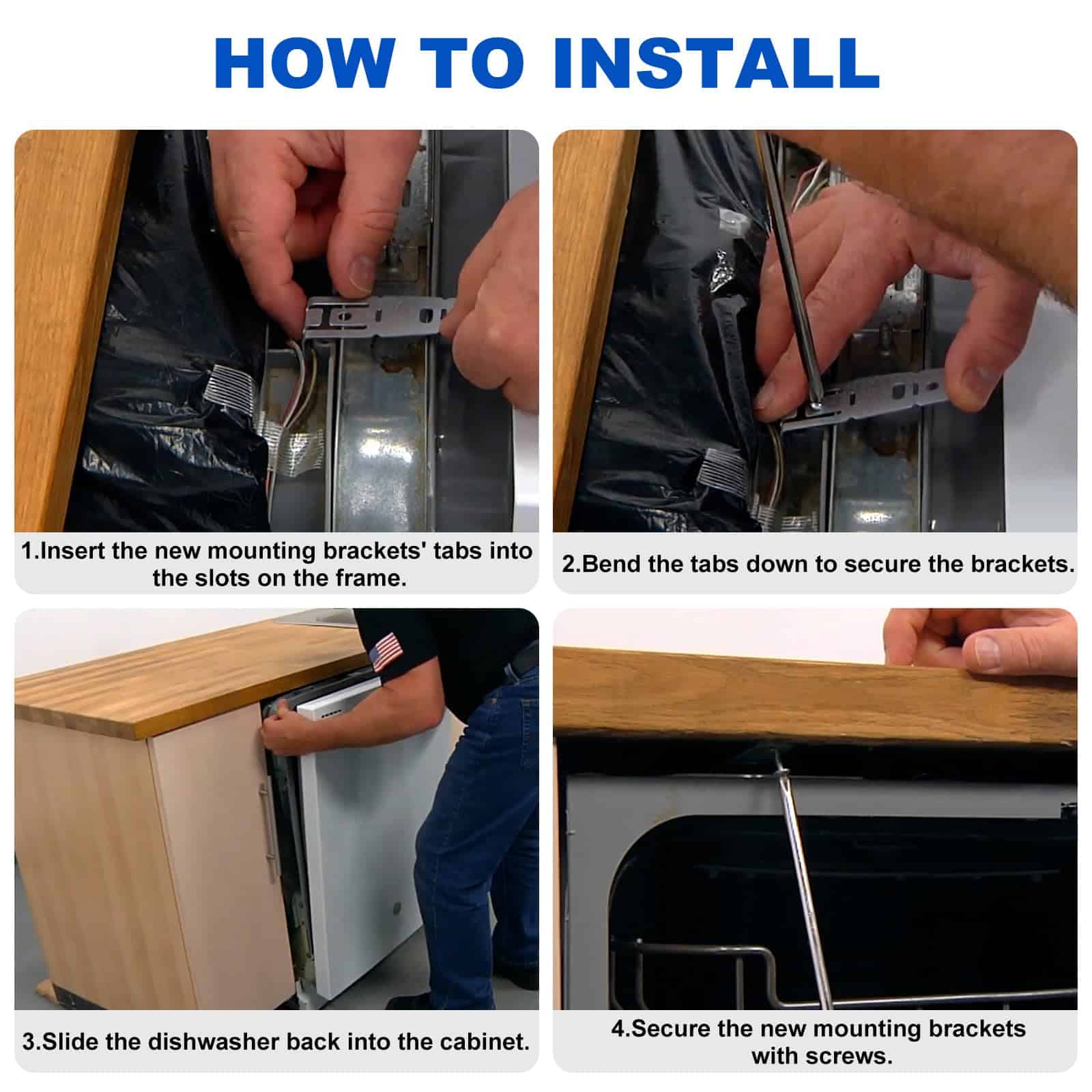 HOW TO INSTALL

1.Insert the new mounting brackets' tabs into the slots on the frame.

2.Bend the tabs down to secure the brackets.

3.Slide the dishwasher back into the cabinet.

4.Secure the new mounting brackets with screws.