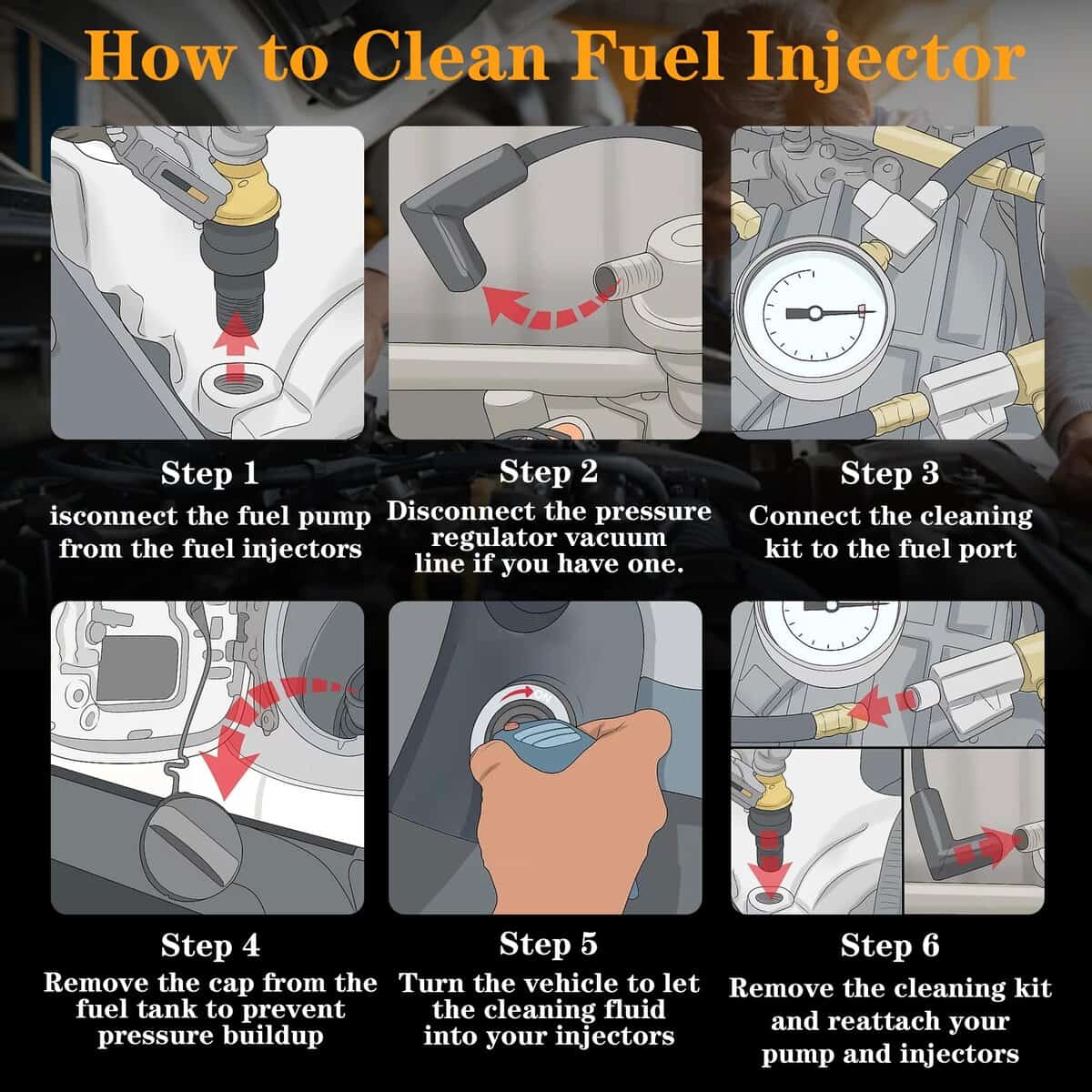 How to Clean Fuel Injector

Step 1
isconnect the fuel pump from the fuel injectors

Step 2
Disconnect the pressure regulator vacuum line if you have one.

Step 3
Connect the cleaning kit to the fuel port

Step 4
Remove the cap from the fuel tank to prevent pressure buildup

Step 5
Turn the vehicle to let the cleaning fluid into your injectors

Step 6
Remove the cleaning kit and reattach your pump and injectors