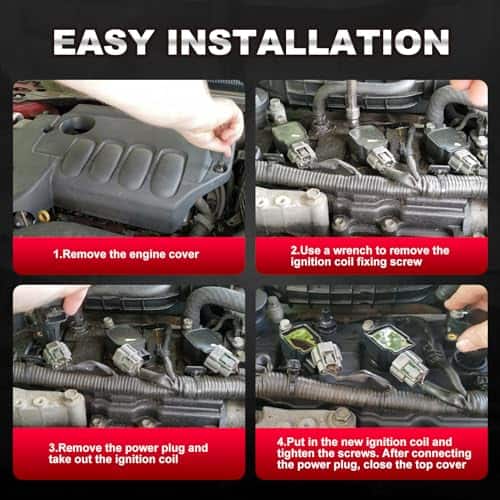 EASY INSTALLATION

1.Remove the engine cover

2.Use a wrench to remove the ignition coil fixing screw

3.Remove the power plug and take out the ignition coil

4.Put in the new ignition coil and tighten the screws. After connecting the power plug, close the top cover