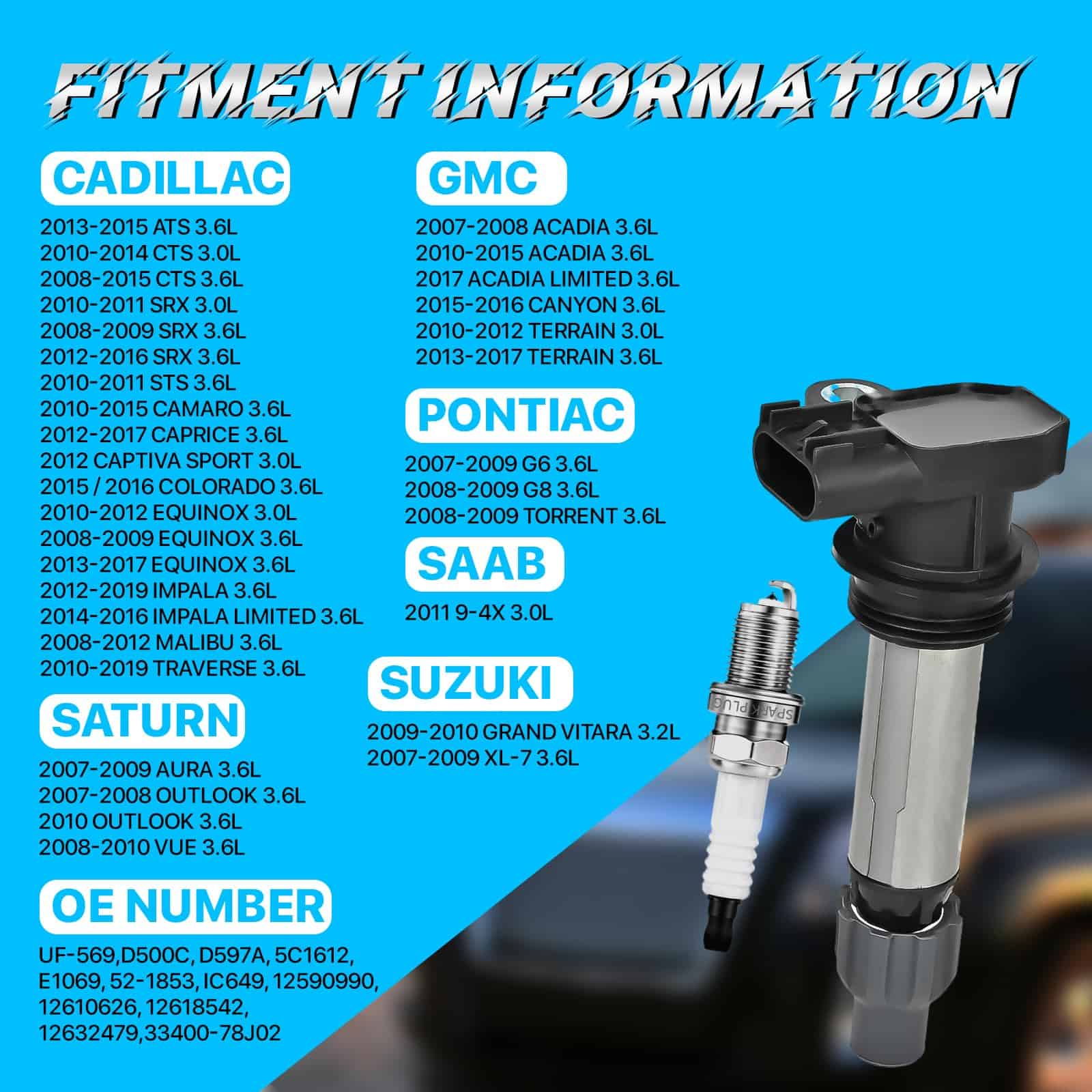 FITMENT INFORMATION

CADILLAC

2013-2015 ATS 3.6L
2010-2014 CTS 3.0L
2008-2015 CTS 3.6L
2010-2011 SRX 3.0L
2008-2009 SRX 3.6L
2012-2016 SRX 3.6L
2010-2011 STS 3.6L
2010-2015 CAMARO 3.6L
2012-2017 CAPRICE 3.6L
2012 CAPTIVA SPORT 3.0L
2015 / 2016 COLORADO 3.6L
2010-2012 EQUINOX 3.0L
2008-2009 EQUINOX 3.6L
2013-2017 EQUINOX 3.6L
2012-2019 IMPALA 3.6L
2014-2016 IMPALA LIMITED 3.6L
2008-2012 MALIBU 3.6L
2010-2019 TRAVERSE 3.6L

SATURN

2007-2009 AURA 3.6L
2007-2008 OUTLOOK 3.6L
2010 OUTLOOK 3.6L
2008-2010 VUE 3.6L

OE NUMBER

UF-569,D500C, D597A, 5C1612, E1069, 52-1853, IC649, 12590990, 12610626, 12618542, 12632479,33400-78J02

GMC

2007-2008 ACADIA 3.6L
2010-2015 ACADIA 3.6L
2017 ACADIA LIMITED 3.6L
2015-2016 CANYON 3.6L
2010-2012 TERRAIN 3.0L
2013-2017 TERRAIN 3.6L

PONTIAC

2007-2009 G6 3.6L
2008-2009 G8 3.6L
2008-2009 TORRENT 3.6L

SAAB

2011 9-4X 3.0L

SUZUKI

2009-2010 GRAND VITARA 3.2L
2007-2009 XL-7 3.6L

SPARK PLUG