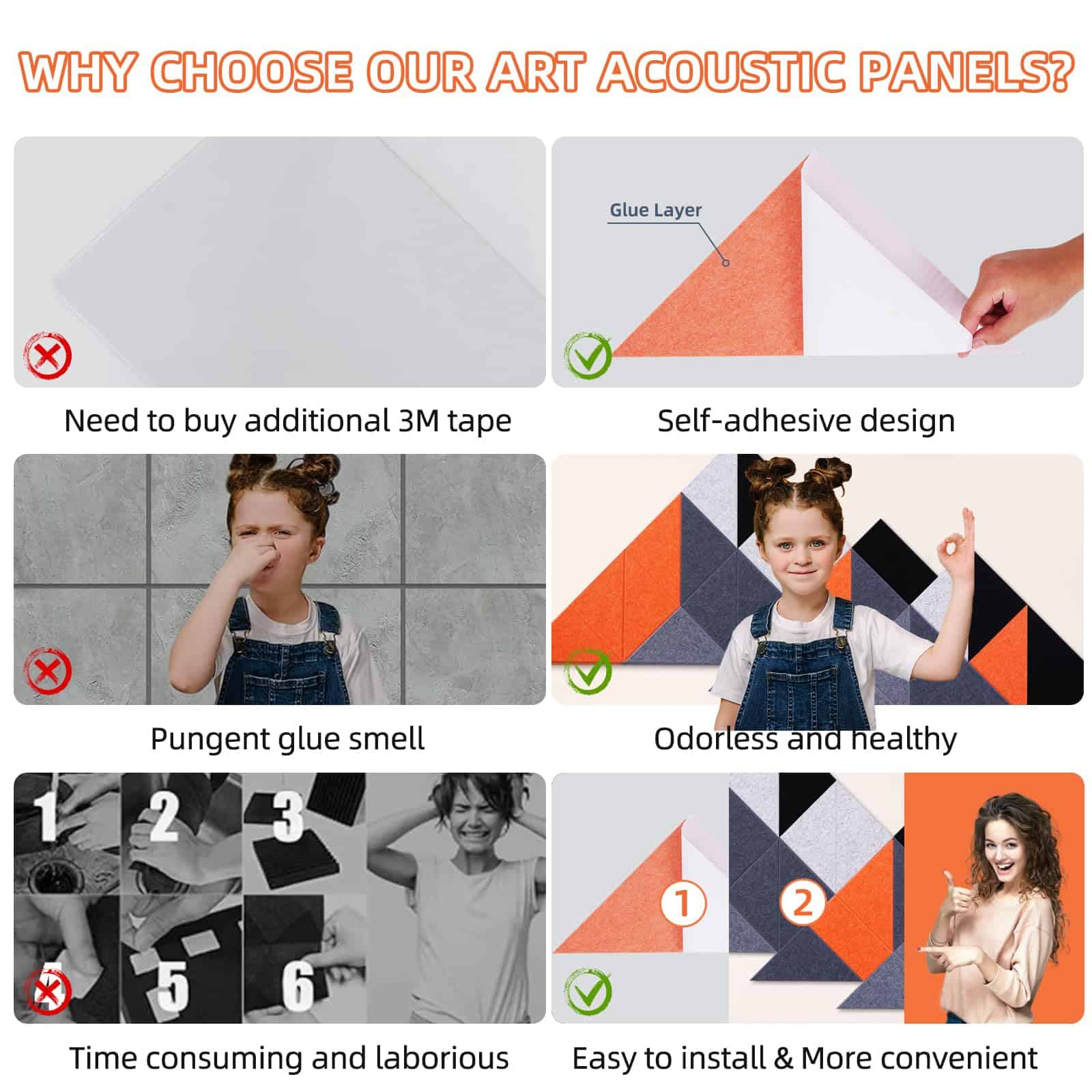 WHY CHOOSE OUR ART ACOUSTIC PANELS?

Glue Layer

Need to buy additional 3M tape

Self-adhesive design

Pungent glue smell

Odorless and healthy

1 2 3 4 5 6

1 2

Time consuming and laborious

Easy to install & More convenient