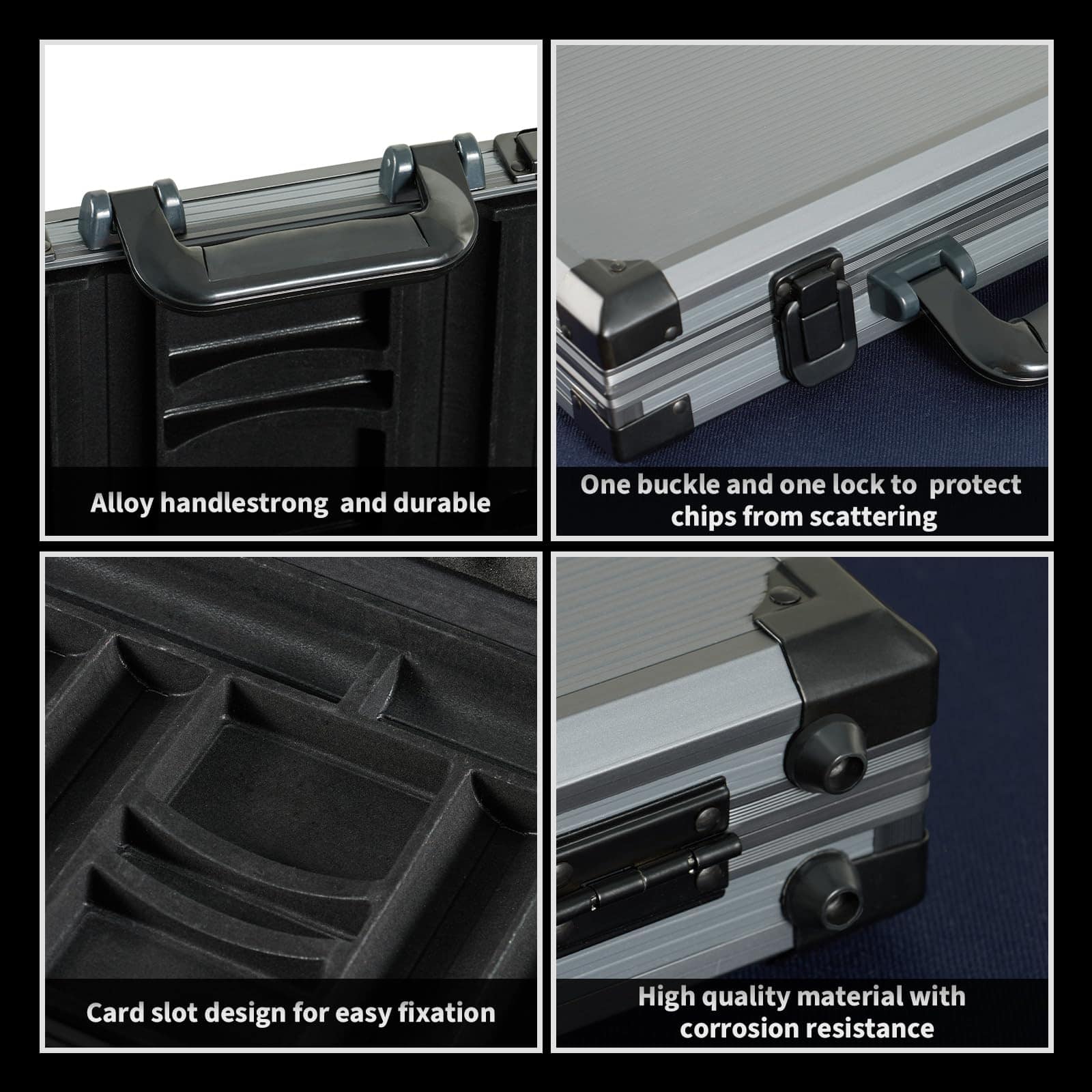 Alloy handlestrong and durable

One buckle and one lock to protect chips from scattering

Card slot design for easy fixation

High quality material with corrosion resistance