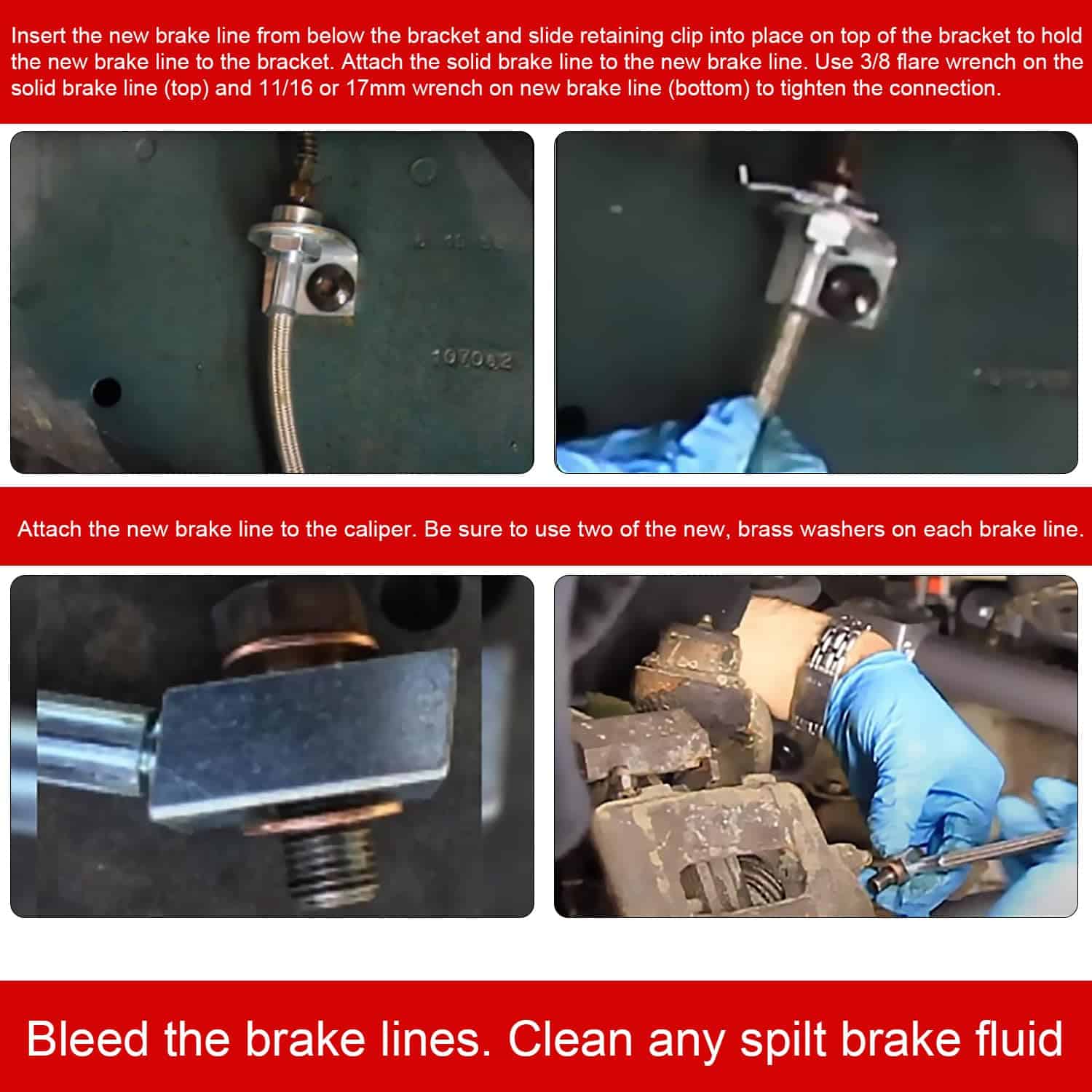 Insert the new brake line from below the bracket and slide retaining clip into place on top of the bracket to hold the new brake line to the bracket. Attach the solid brake line to the new brake line. Use 3/8 flare wrench on the solid brake line (top) and 11/16 or 17mm wrench on new brake line (bottom) to tighten the connection.

107042

Attach the new brake line to the caliper. Be sure to use two of the new, brass washers on each brake line.

Bleed the brake lines. Clean any spilt brake fluid