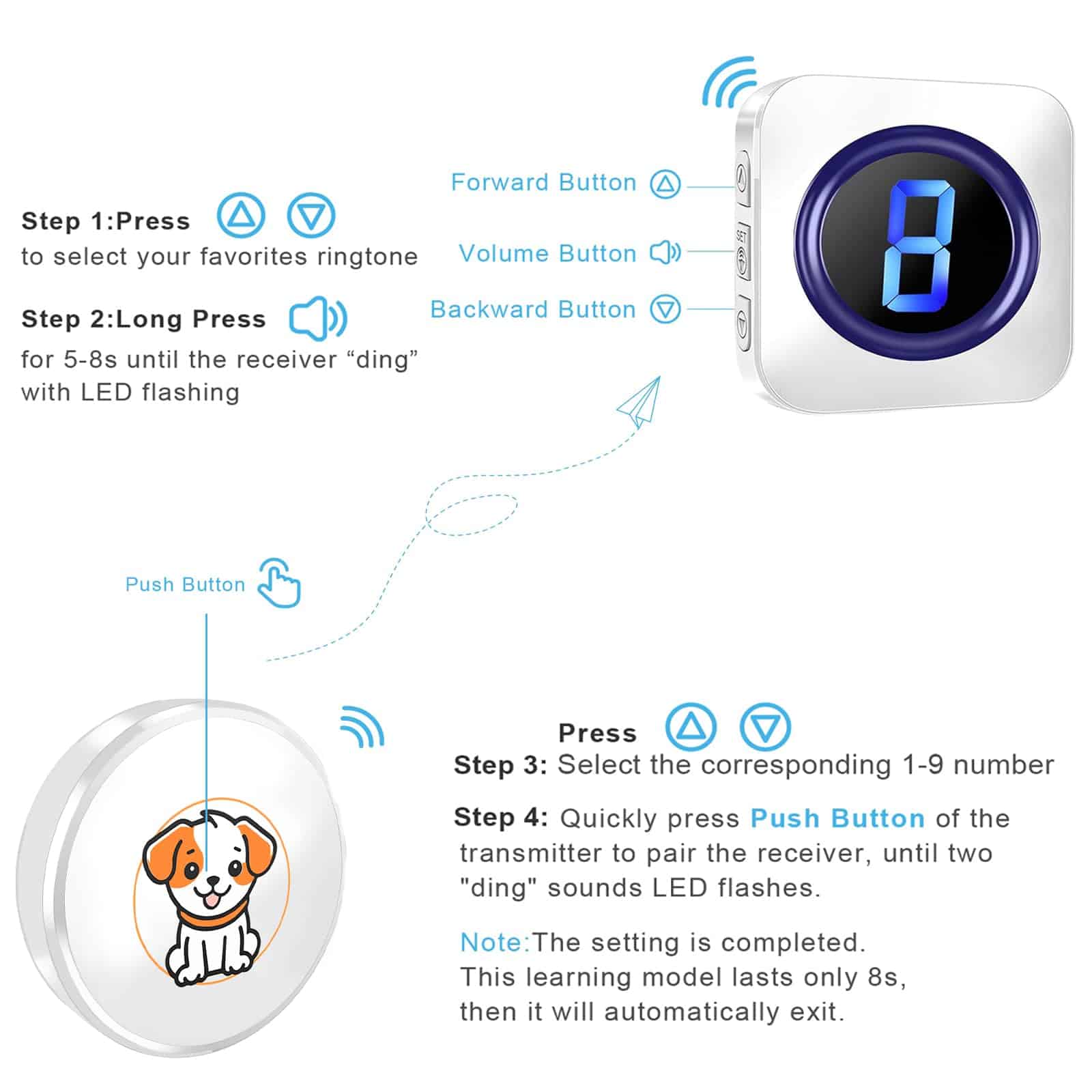 Step 1:Press

to select your favorites ringtone

Step 2:Long Press

for 5-8s until the receiver “ding” with LED flashing

Forward Button

Volume Button

Backward Button

SET

8

Push Button

Press

Step 3: Select the corresponding 1-9 number

Step 4: Quickly press Push Button of the transmitter to pair the receiver, until two "ding" sounds LED flashes.

Note:The setting is completed. This learning model lasts only 8s, then it will automatically exit.