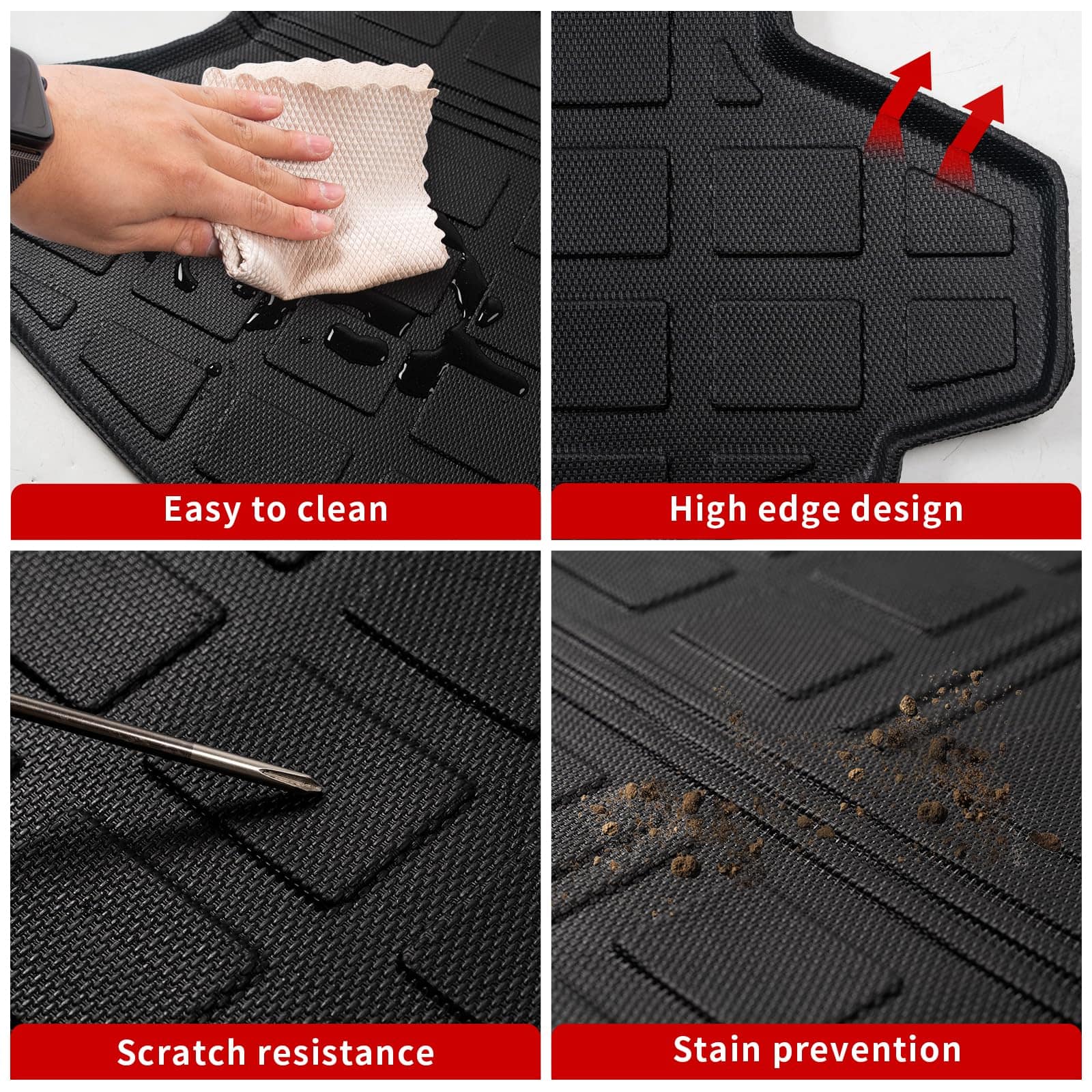 Easy to clean

High edge design

Scratch resistance

Stain prevention