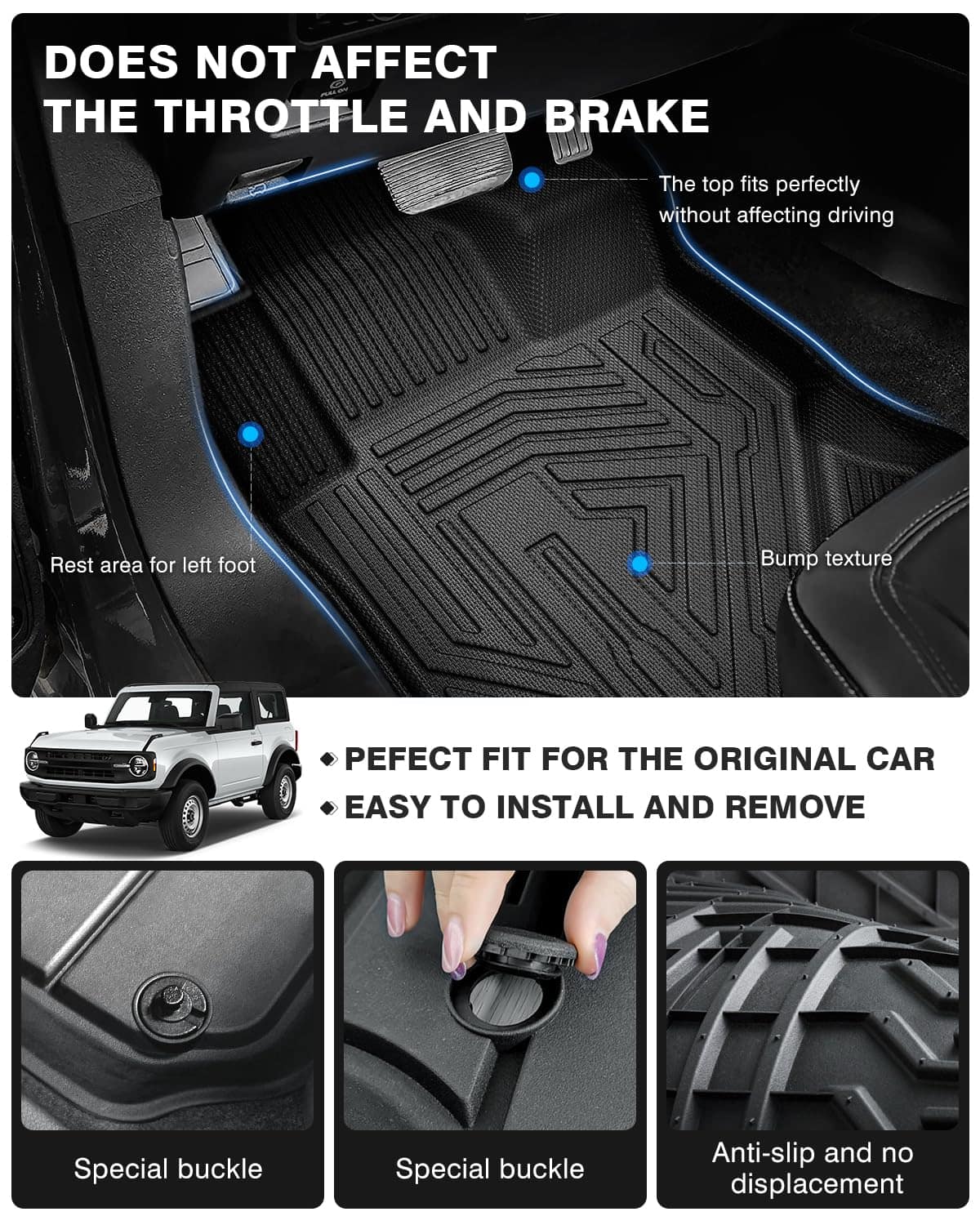 DOES NOT AFFECT THE THROTTLE AND BRAKE

The top fits perfectly without affecting driving

Rest area for left foot

Bump texture

PEFECT FIT FOR THE ORIGINAL CAR

EASY TO INSTALL AND REMOVE

Special buckle

Special buckle

Anti-slip and no displacement