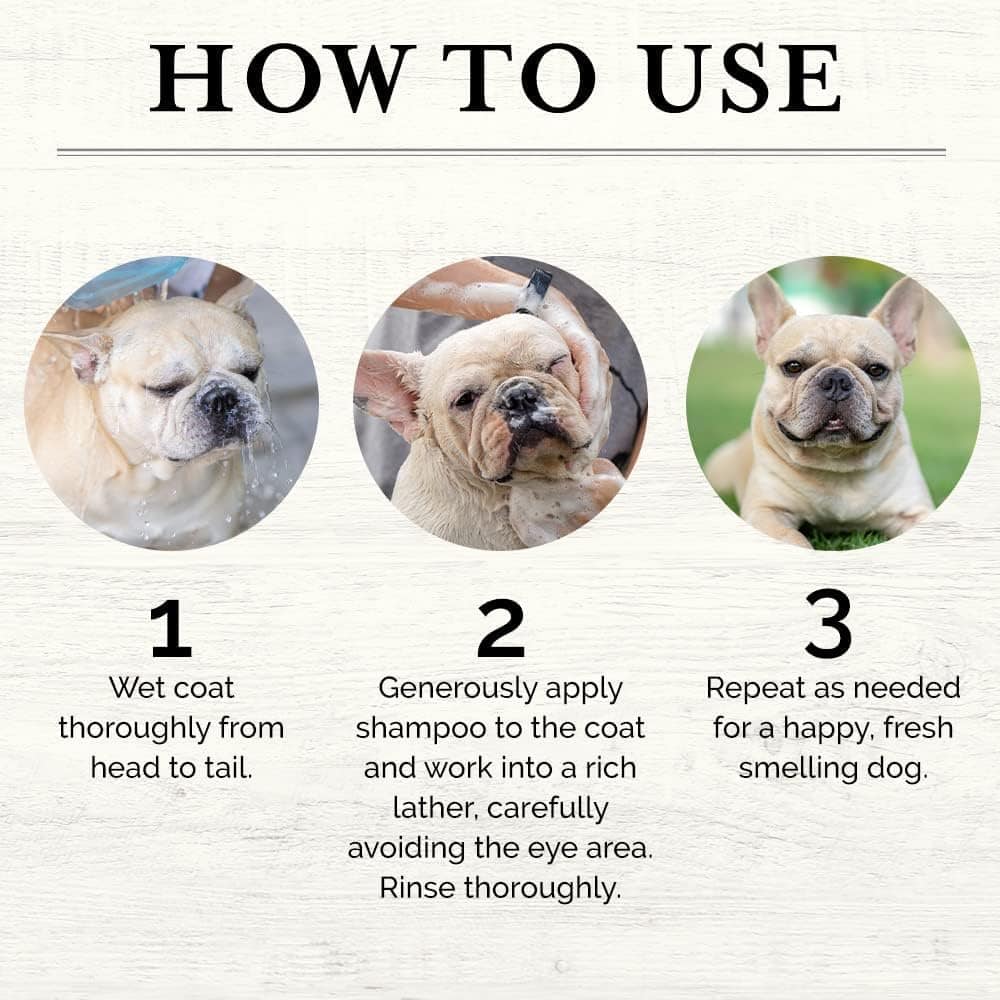 HOW TO USE

1
Wet coat thoroughly from head to tail.

2
Generously apply shampoo to the coat and work into a rich lather, carefully avoiding the eye area. Rinse thoroughly.

3
Repeat as needed for a happy, fresh smelling dog.