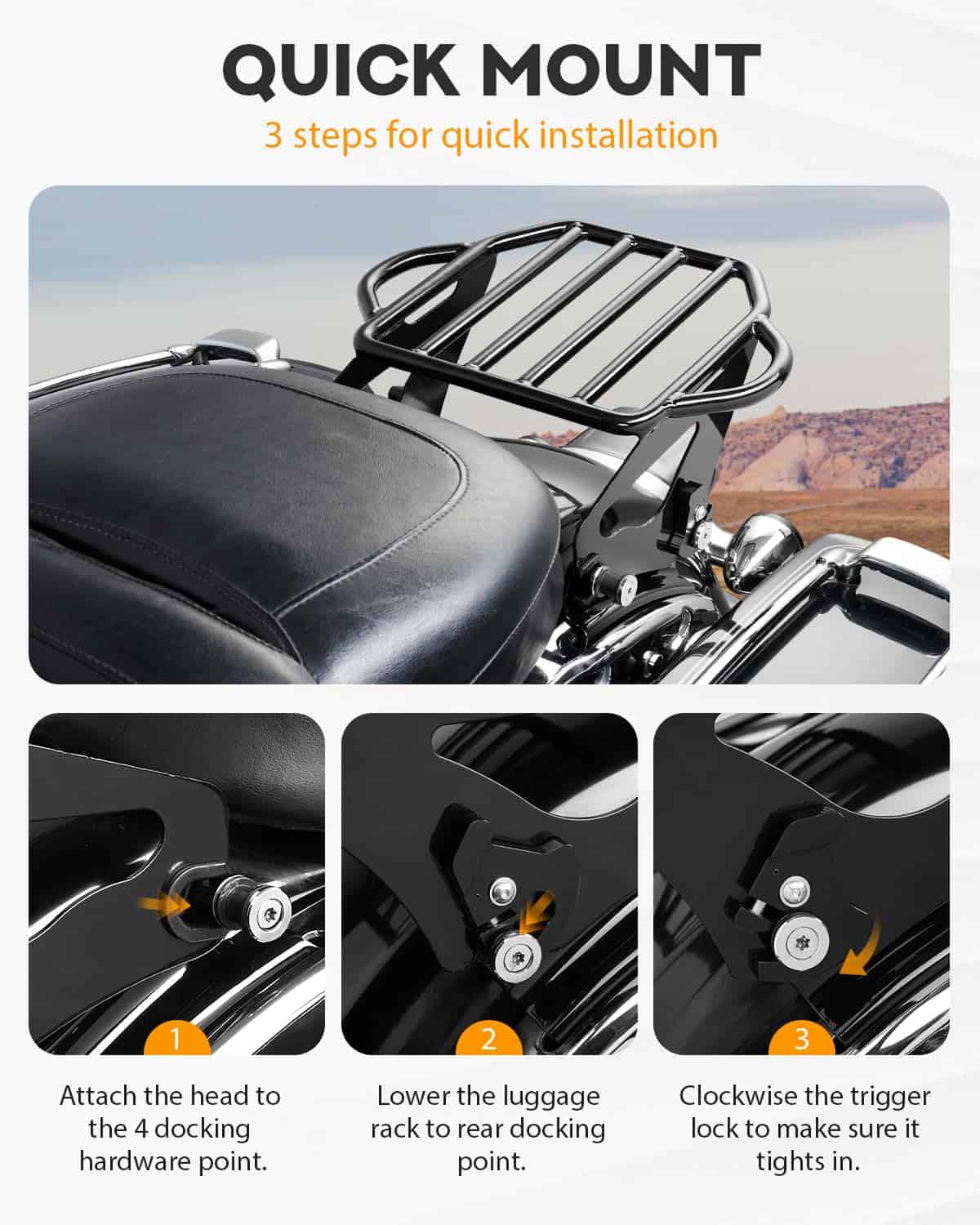 QUICK MOUNT

3 steps for quick installation

1

Attach the head to the 4 docking hardware point.

2

Lower the luggage rack to rear docking point.

3

Clockwise the trigger lock to make sure it tights in.