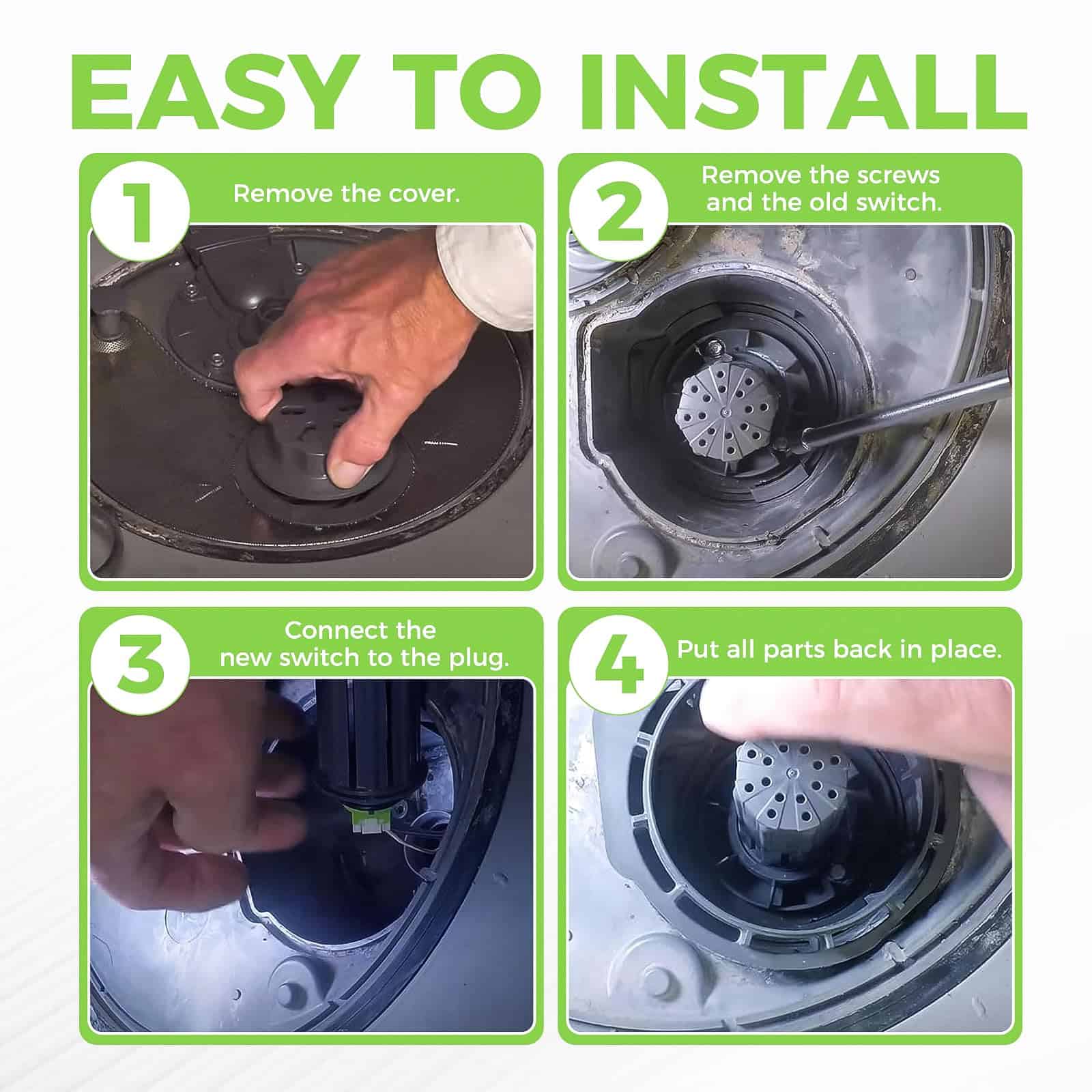 EASY TO INSTALL

1
Remove the cover.

2
Remove the screws and the old switch.

3
Connect the new switch to the plug.

4
Put all parts back in place.